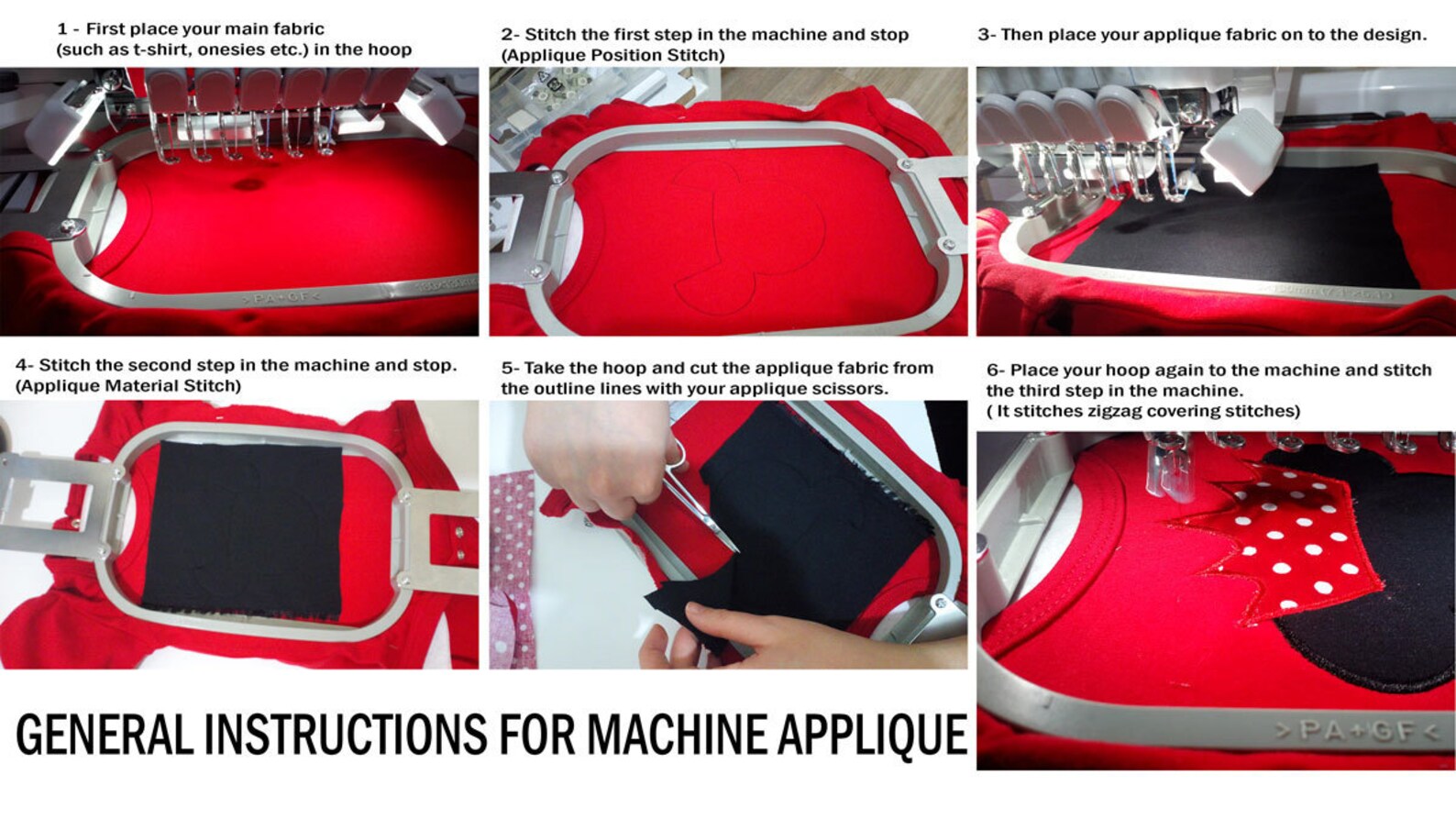 1 - First place your main fabric (such as t-shirt, onesies etc.) in the hoop

>PA+GF<

2- Stitch the first step in the machine and stop (Applique Position Stitch)

3- Then place your applique fabric on to the design.

4- Stitch the second step in the machine and stop. (Applique Material Stitch)

5- Take the hoop and cut the applique fabric from the outline lines with your applique scissors.

6- Place your hoop again to the machine and stitch the third step in the machine. ( It stitches zigzag covering stitches)

>PA+GF<

GENERAL INSTRUCTIONS FOR MACHINE APPLIQUE