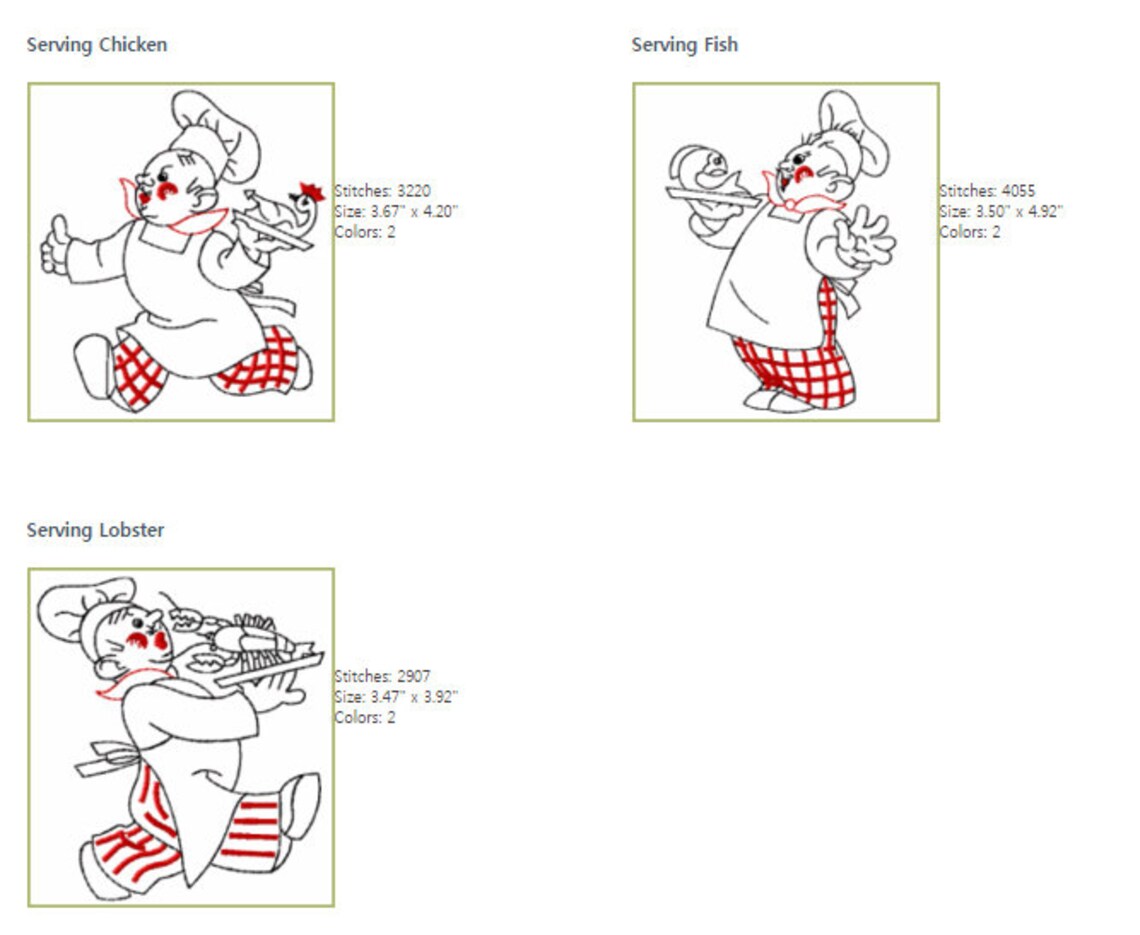 Serving Chicken

Stitches: 3220
Size: 3.67" x 4.20"
Colors: 2

Serving Fish

Stitches: 4055
Size: 3.50" x 4.92"
Colors: 2

Serving Lobster

Stitches: 2907
Size: 3.47" x 3.92"
Colors: 2