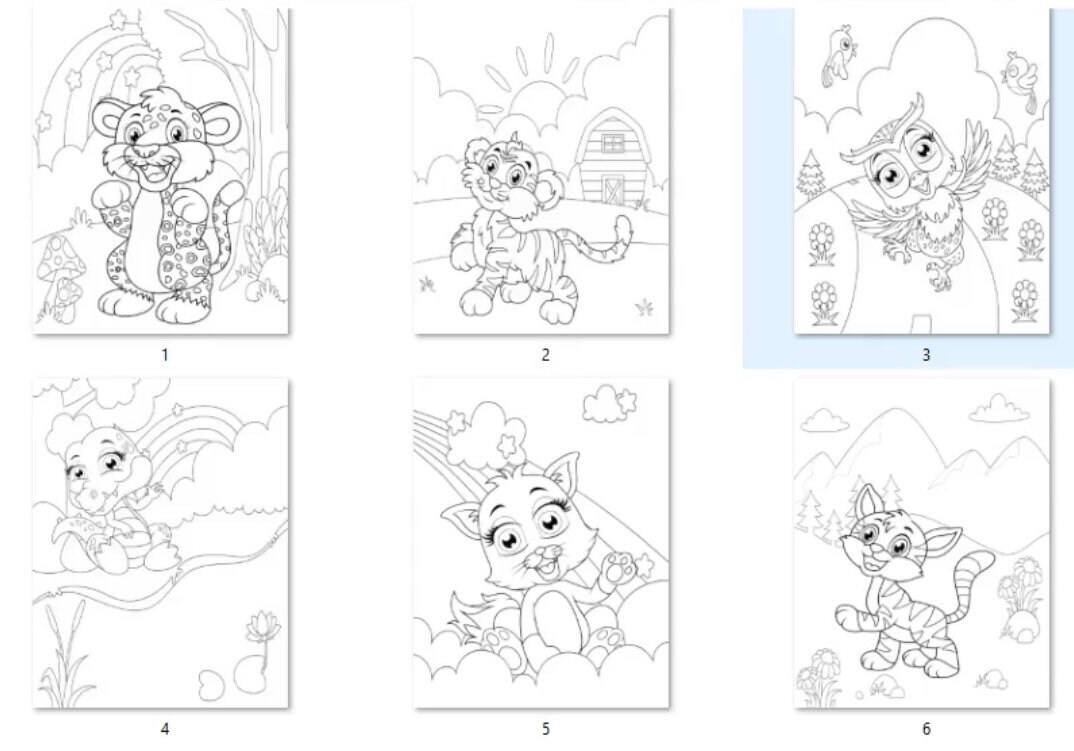 1

2

3

4

5

6