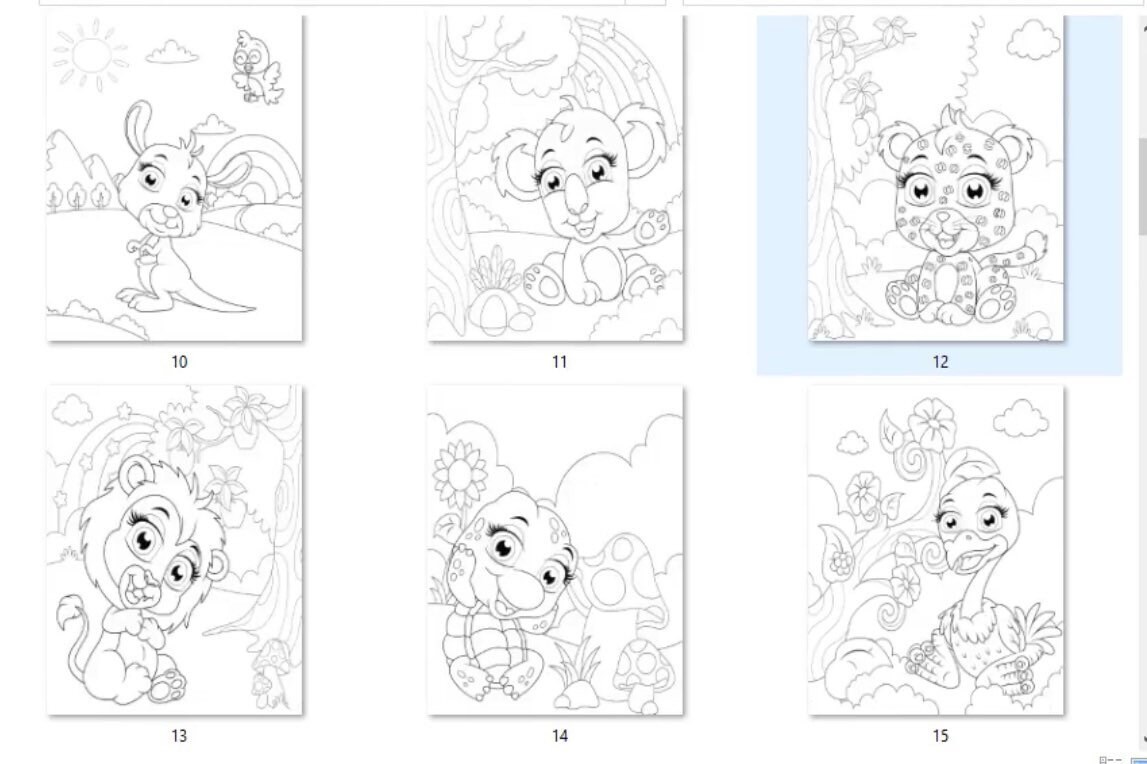 10

11

12

13

14

15