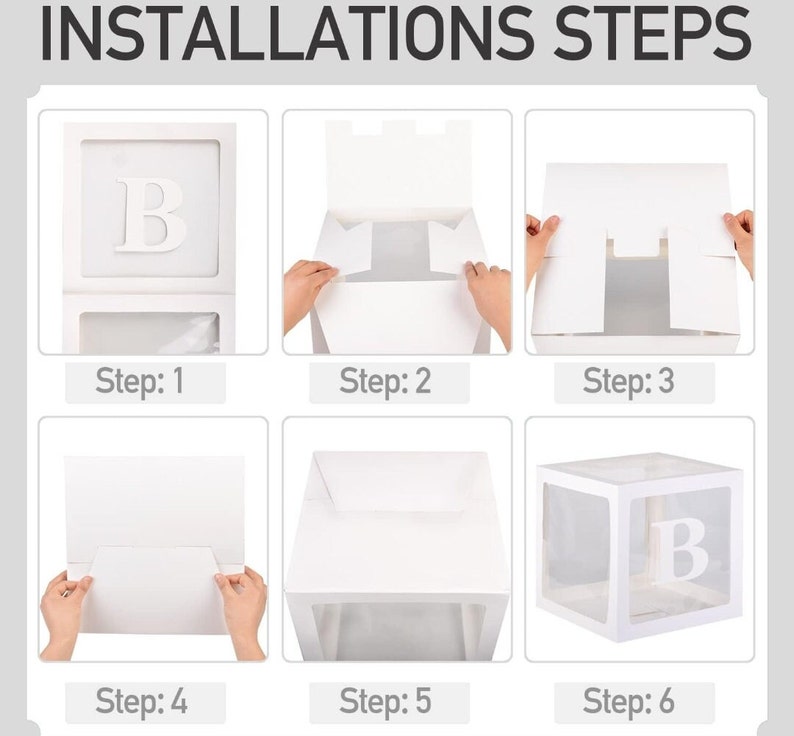 INSTALLATIONS STEPS

B

Step: 1

Step: 2

Step: 3

Step: 4

Step: 5

B

Step: 6