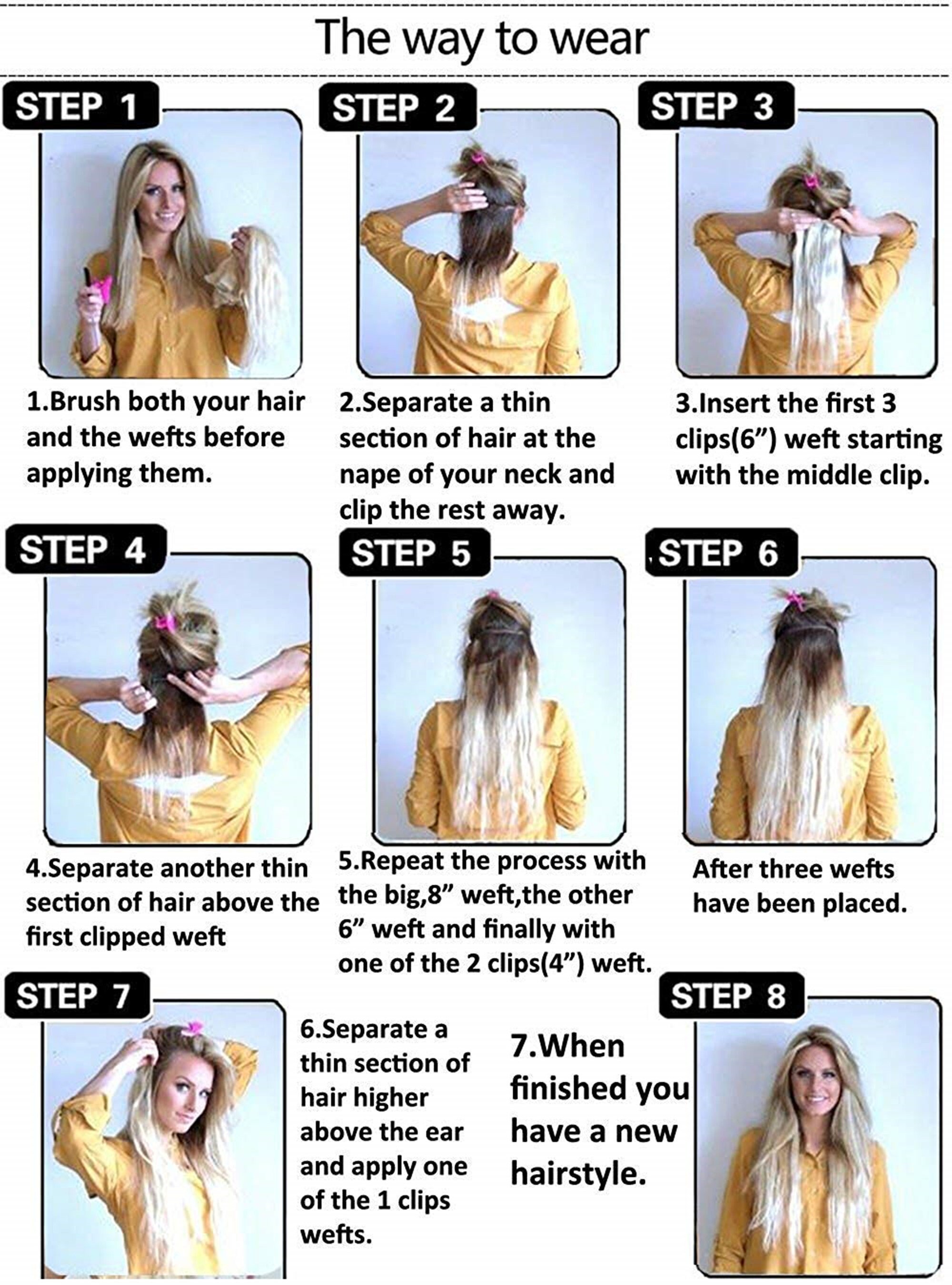 The way to wear

STEP 1

1.Brush both your hair and the wefts before applying them.

STEP 2

2.Separate a thin section of hair at the nape of your neck and clip the rest away.

STEP 3

3.Insert the first 3 clips(6”) weft starting with the middle clip.

STEP 4

4.Separate another thin section of hair above the first clipped weft

STEP 5

5.Repeat the process with the big,8” weft,the other 6” weft and finally with one of the 2 clips(4”) weft.

STEP 6

After three wefts have been placed.

STEP 7

6.Separate a thin section of hair higher above the ear and apply one of the 1 clips wefts.

7.When finished you have a new hairstyle.

STEP 8