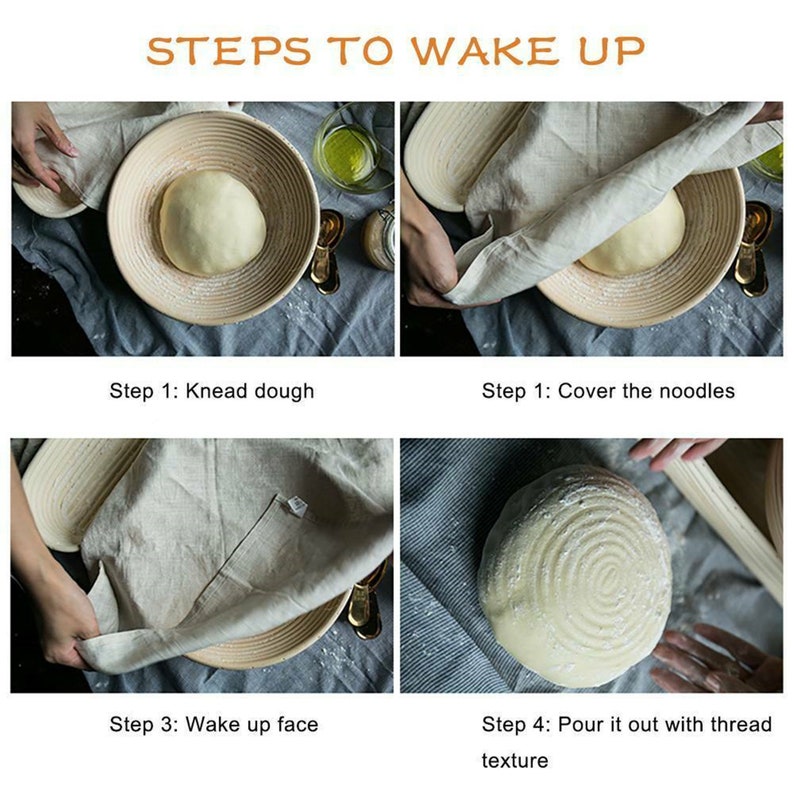 STEPS TO WAKE UP

Step 1: Knead dough

Step 1: Cover the noodles

Step 3: Wake up face

Step 4: Pour it out with thread texture