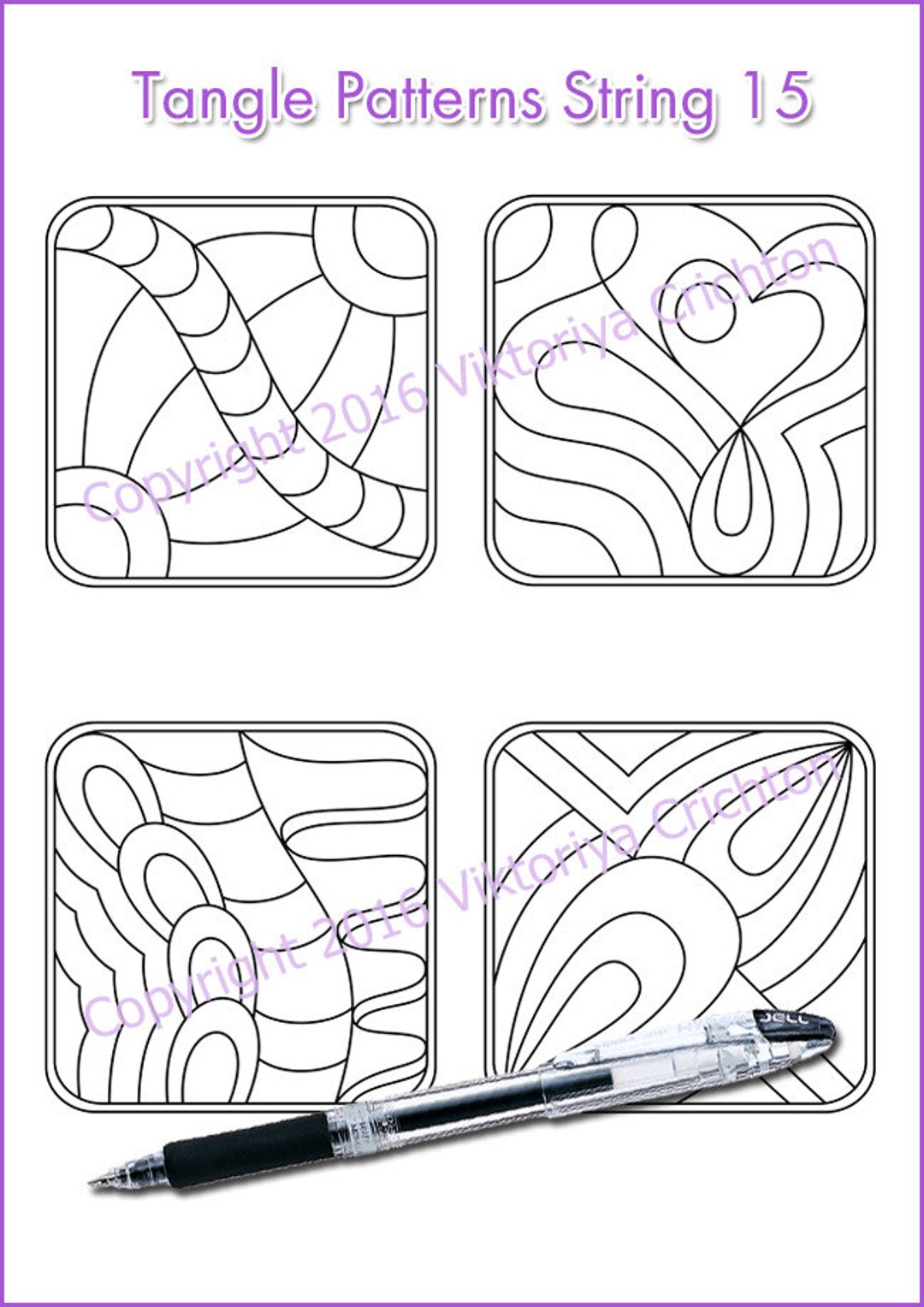 Tangle Patterns String 15

Copyright 2016 Viktoriya Crichton

Copyright 2016 Viktoriya Crichton

JELL