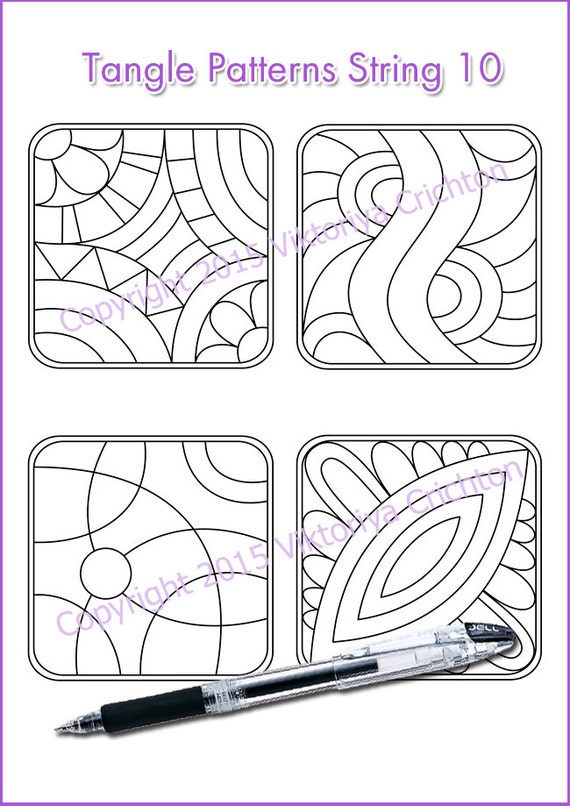 Tangle Patterns String 10

Copyright 2015 Viktoriya Crichton

Copyright 2015 Viktoriya Crichton

JELL