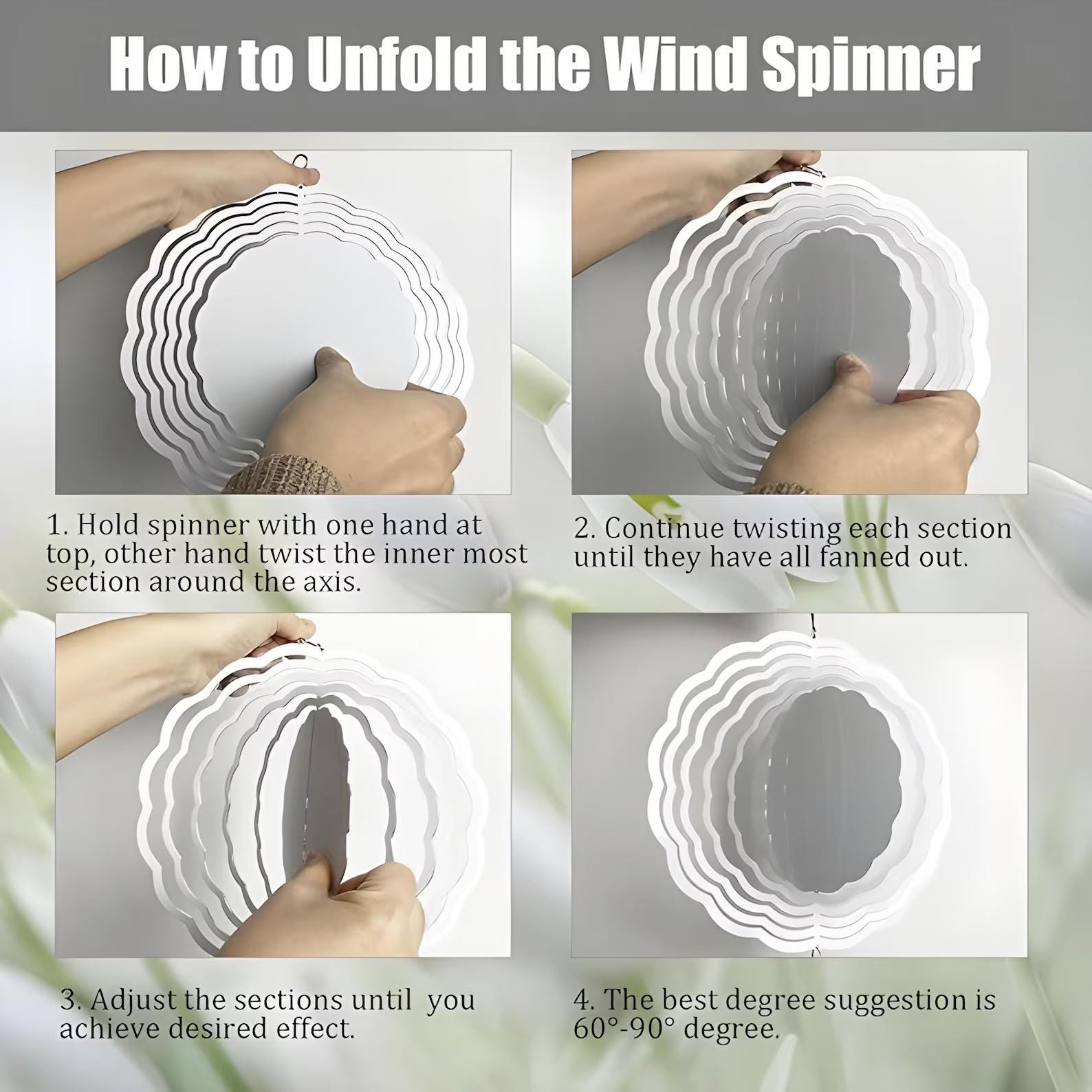 How to Unfold the Wind Spinner

1. Hold spinner with one hand at top, other hand twist the inner most section around the axis.

2. Continue twisting each section until they have all fanned out.

3. Adjust the sections until you achieve desired effect.

4. The best degree suggestion is 60°-90° degree.