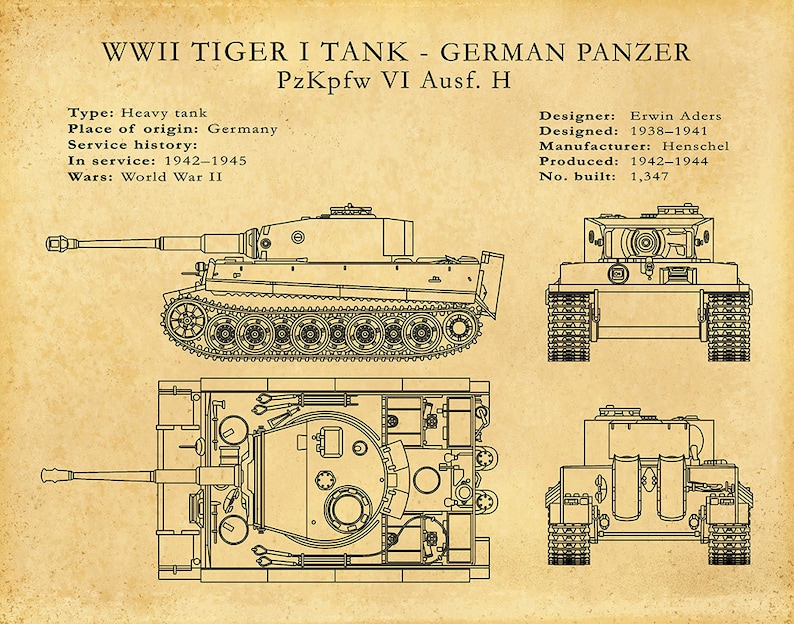 WWII TIGER I TANK - GERMAN PANZER
PzKpfw VI Ausf. H

Type: Heavy tank
Place of origin: Germany
Service history:
In service: 1942–1945
Wars: World War II

Designer: Erwin Aders
Designed: 1938–1941
Manufacturer: Henschel
Produced: 1942–1944
No. built: 1,347