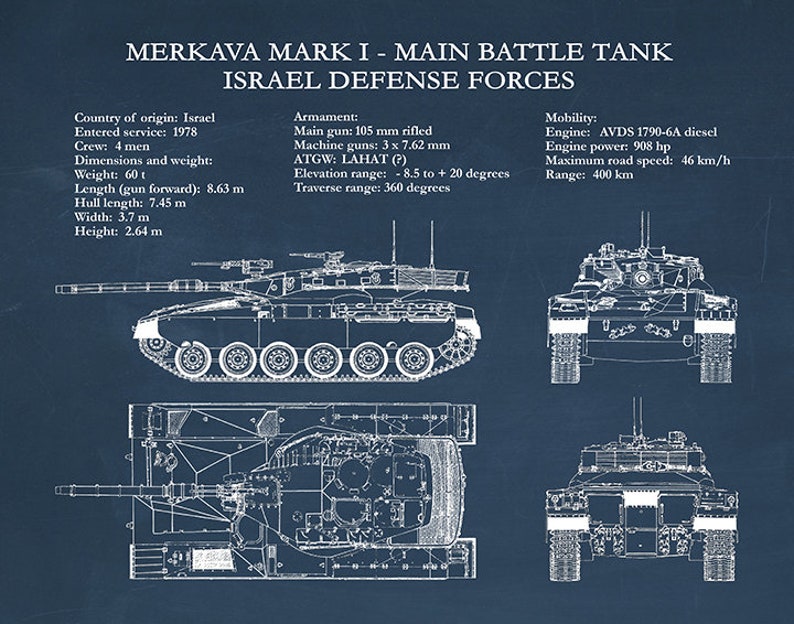 MERKAVA MARK I - MAIN BATTLE TANK
ISRAEL DEFENSE FORCES

Country of origin: Israel
Entered service: 1978
Crew: 4 men
Dimensions and weight:
Weight: 60 t
Length (gun forward): 8.63 m
Hull length: 7.45 m
Width: 3.7 m
Height: 2.64 m

Armament:
Main gun: 105 mm rifled
Machine guns: 3 x 7.62 mm
ATGW: LAHAT (?)
Elevation range: - 8.5 to + 20 degrees
Traverse range: 360 degrees

Mobility:
Engine: AVDS 1790-6A diesel
Engine power: 908 hp
Maximum road speed: 46 km/h
Range: 400 km