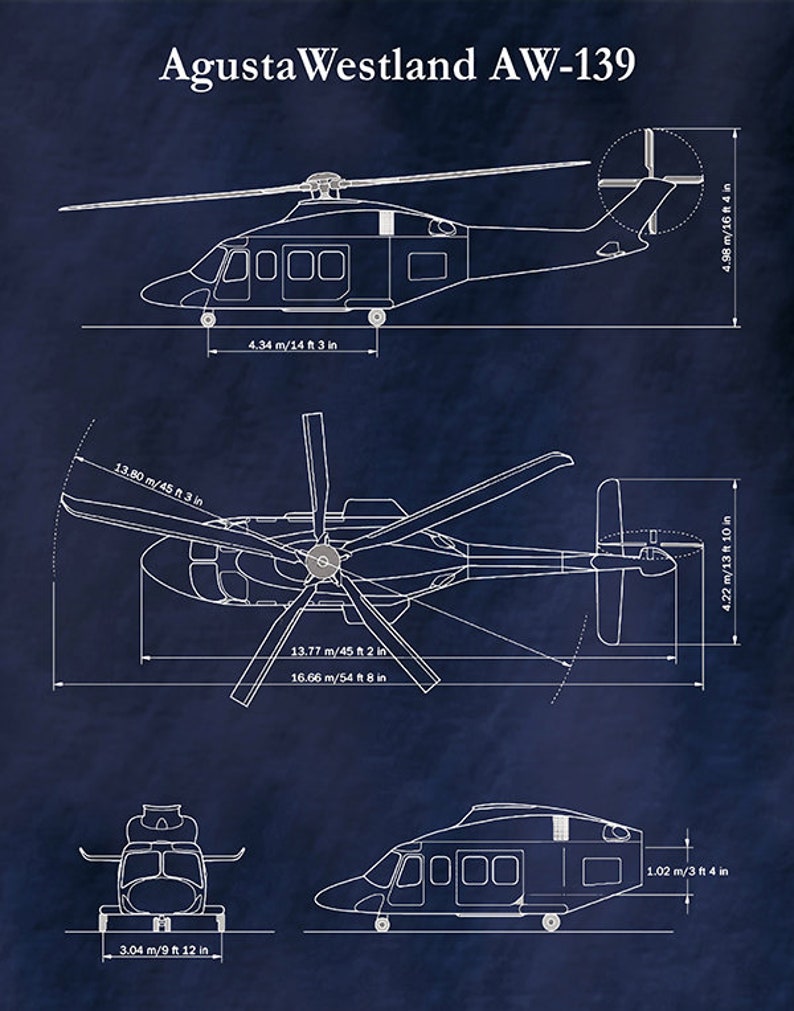 AgustaWestland AW-139

4.98 m/16 ft 4 in

4.34 m/14 ft 3 in

13.80 m/45 ft 3 in

4.22 m/13 ft 10 in

13.77 m/45 ft 2 in

16.66 m/54 ft 8 in

1.02 m/3 ft 4 in

3.04 m/9 ft 12 in