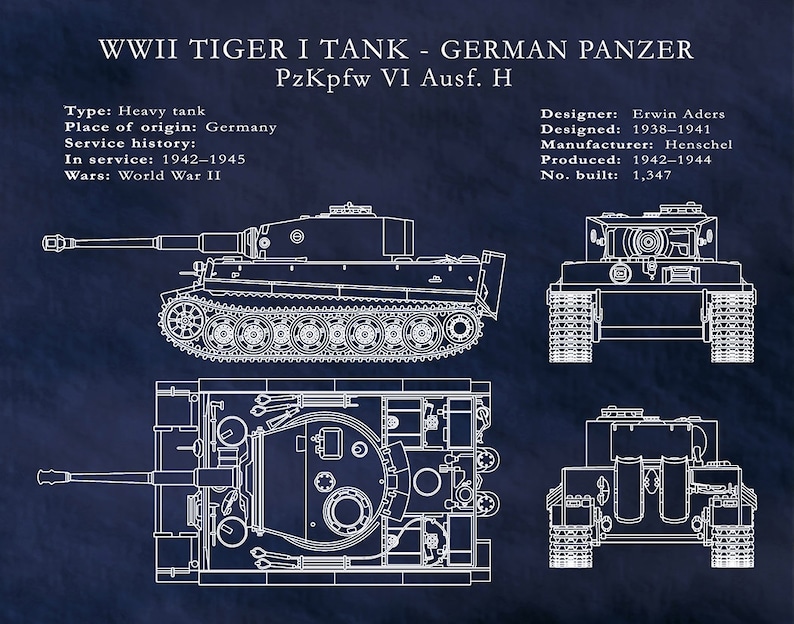 WWII TIGER I TANK - GERMAN PANZER
PzKpfw VI Ausf. H

Type: Heavy tank
Place of origin: Germany
Service history:
In service: 1942–1945
Wars: World War II

Designer: Erwin Aders
Designed: 1938–1941
Manufacturer: Henschel
Produced: 1942–1944
No. built: 1,347