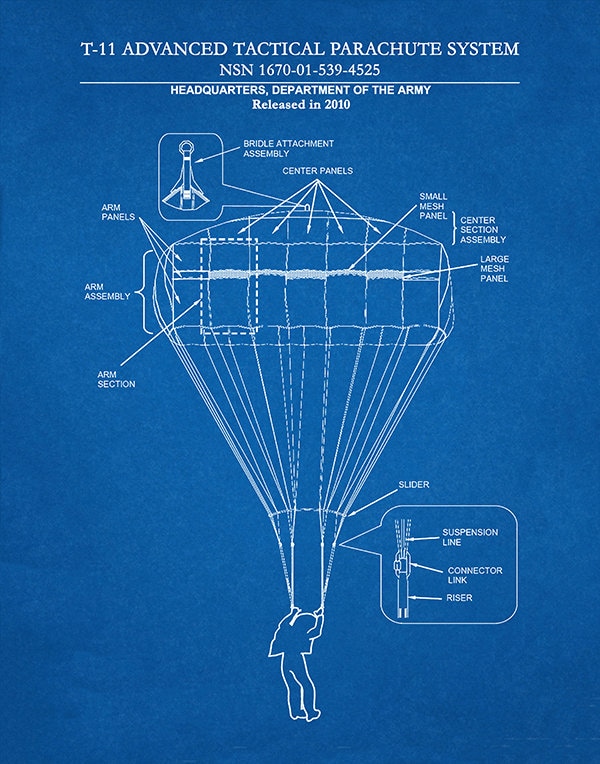 T-11 ADVANCED TACTICAL PARACHUTE SYSTEM
NSN 1670-01-539-4525
HEADQUARTERS, DEPARTMENT OF THE ARMY
Released in 2010

BRIDLE ATTACHMENT ASSEMBLY

CENTER PANELS

ARM PANELS

SMALL MESH PANEL

CENTER SECTION ASSEMBLY

LARGE MESH PANEL

ARM ASSEMBLY

ARM SECTION

SLIDER

SUSPENSION LINE

CONNECTOR LINK

RISER