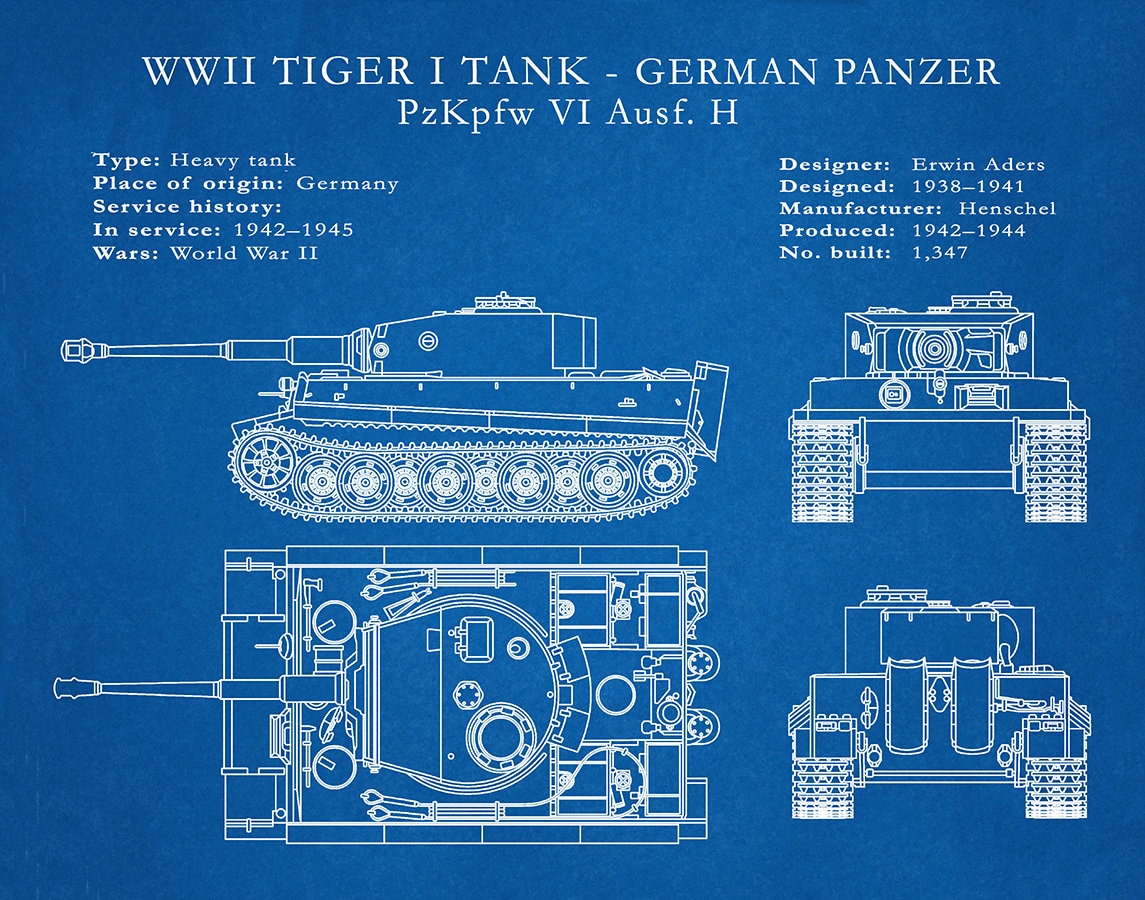 WWII TIGER I TANK - GERMAN PANZER
PzKpfw VI Ausf. H

Type: Heavy tank
Place of origin: Germany
Service history:
In service: 1942–1945
Wars: World War II

Designer: Erwin Aders
Designed: 1938–1941
Manufacturer: Henschel
Produced: 1942–1944
No. built: 1,347