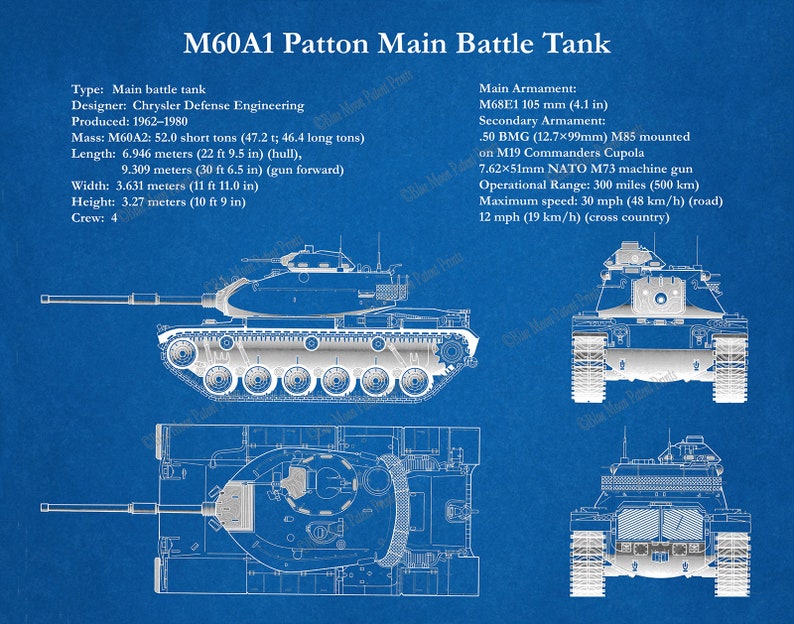 M60A1 Patton Main Battle Tank

Type: Main battle tank
Designer: Chrysler Defense Engineering
Produced: 1962–1980
Mass: M60A2: 52.0 short tons (47.2 t; 46.4 long tons)
Length: 6.946 meters (22 ft 9.5 in) (hull),
9.309 meters (30 ft 6.5 in) (gun forward)
Width: 3.631 meters (11 ft 11.0 in)
Height: 3.27 meters (10 ft 9 in)
Crew: 4

Main Armament:
M68E1 105 mm (4.1 in)
Secondary Armament:
.50 BMG (12.7×99mm) M85 mounted on M19 Commanders Cupola
7.62×51mm NATO M73 machine gun
Operational Range: 300 miles (500 km)
Maximum speed: 30 mph (48 km/h) (road)
12 mph (19 km/h) (cross country)

©Blue Moon Patent Prints