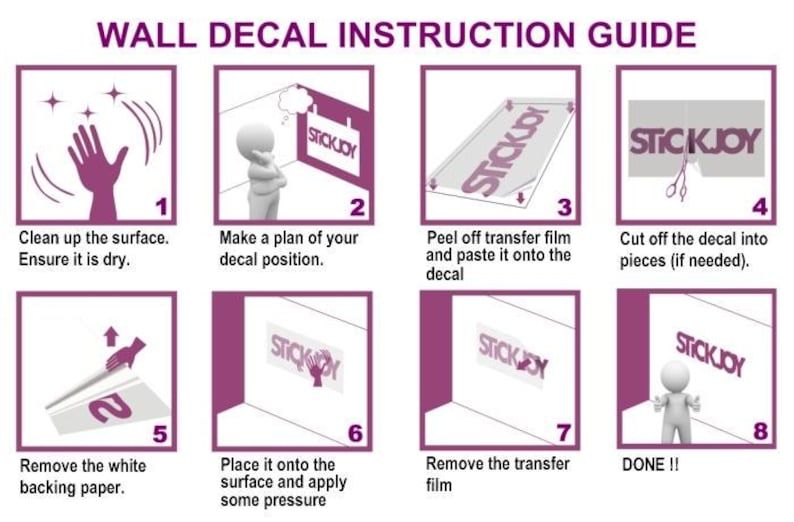 WALL DECAL INSTRUCTION GUIDE

1
Clean up the surface. Ensure it is dry.

STICKJOY
2
Make a plan of your decal position.

STICKJOY
3
Peel off transfer film and paste it onto the decal

STICKJOY
4
Cut off the decal into pieces (if needed).

5
Remove the white backing paper.

STICKJOY
6
Place it onto the surface and apply some pressure

STICKJOY
7
Remove the transfer film

STICKJOY
8
DONE !!