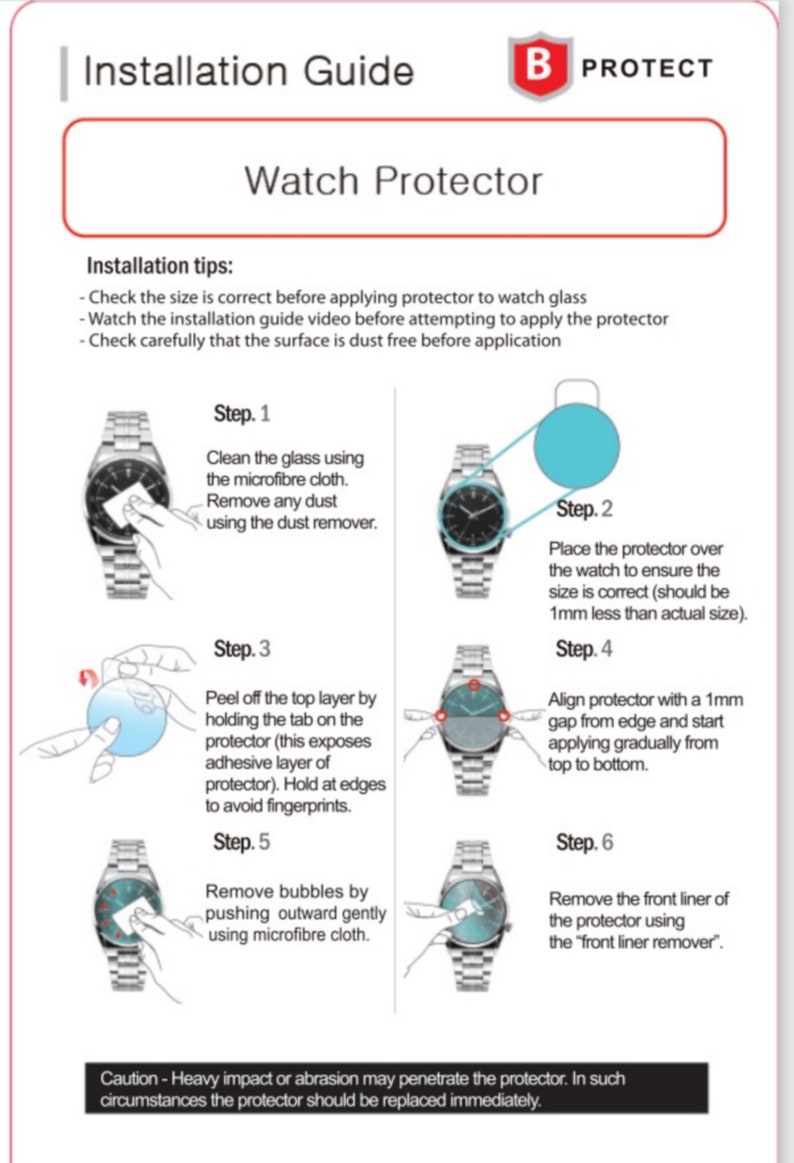 Installation Guide

B PROTECT

Watch Protector

Installation tips:

- Check the size is correct before applying protector to watch glass
- Watch the installation guide video before attempting to apply the protector
- Check carefully that the surface is dust free before application

Step. 1

Clean the glass using the microfibre cloth. Remove any dust using the dust remover.

Step. 2

Place the protector over the watch to ensure the size is correct (should be 1mm less than actual size).

Step. 3

Peel off the top layer by holding the tab on the protector (this exposes adhesive layer of protector). Hold at edges to avoid fingerprints.

Step. 4

Align protector with a 1mm gap from edge and start applying gradually from top to bottom.

Step. 5

Remove bubbles by pushing outward gently using microfibre cloth.

Step. 6

Remove the front liner of the protector using the "front liner remover".

Caution - Heavy impact or abrasion may penetrate the protector. In such circumstances the protector should be replaced immediately.