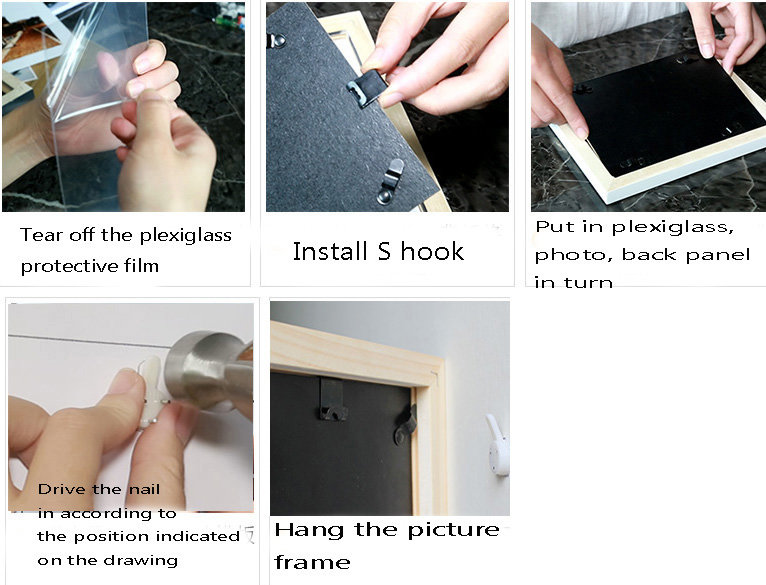 Tear off the plexiglass protective film

Install S hook

Put in plexiglass, photo, back panel in turn

Drive the nail in according to the position indicated on the drawing

Hang the picture frame