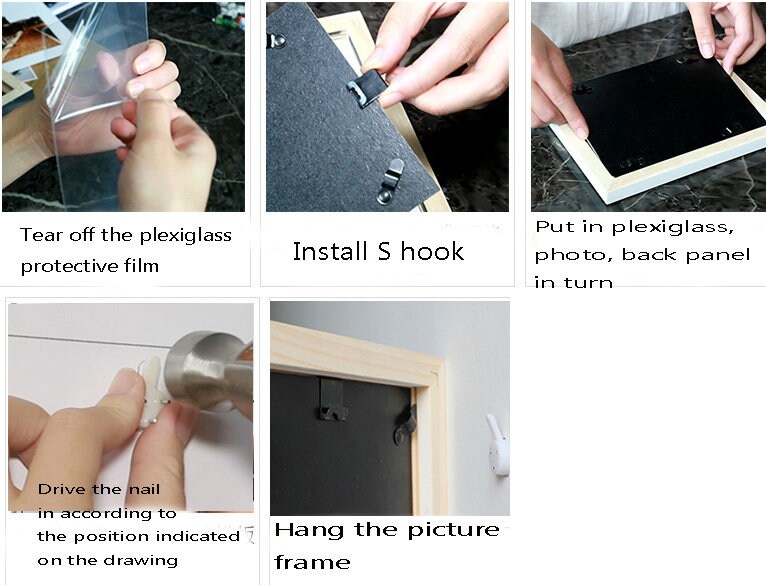 Tear off the plexiglass protective film

Install S hook

Put in plexiglass, photo, back panel in turn

Drive the nail in according to the position indicated on the drawing

Hang the picture frame