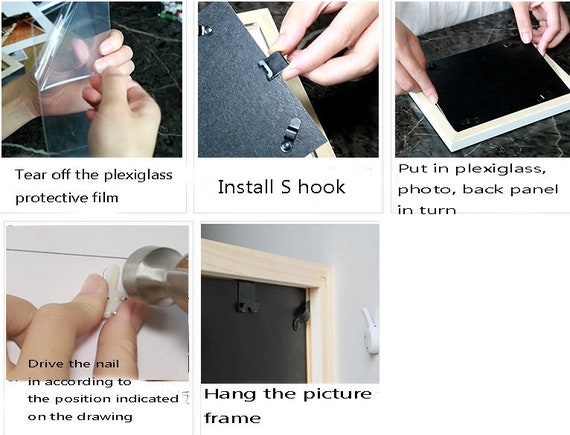 Tear off the plexiglass protective film

Install S hook

Put in plexiglass, photo, back panel in turn

Drive the nail in according to the position indicated on the drawing

Hang the picture frame