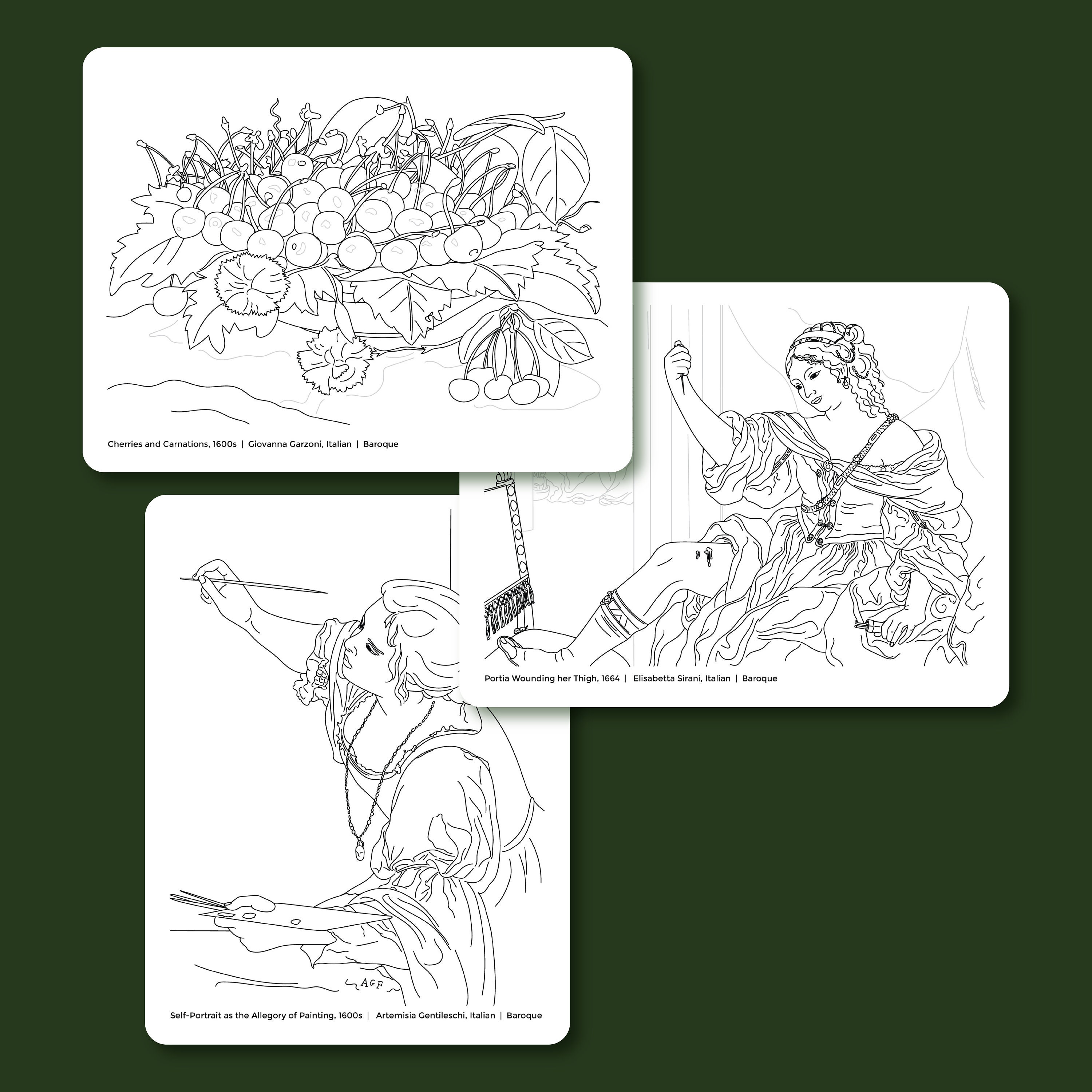 Cherries and Carnations, 1600s | Giovanna Garzoni, Italian | Baroque

Portia Wounding her Thigh, 1664 | Elisabetta Sirani, Italian | Baroque

AGF

Self-Portrait as the Allegory of Painting, 1600s | Artemisia Gentileschi, Italian | Baroque