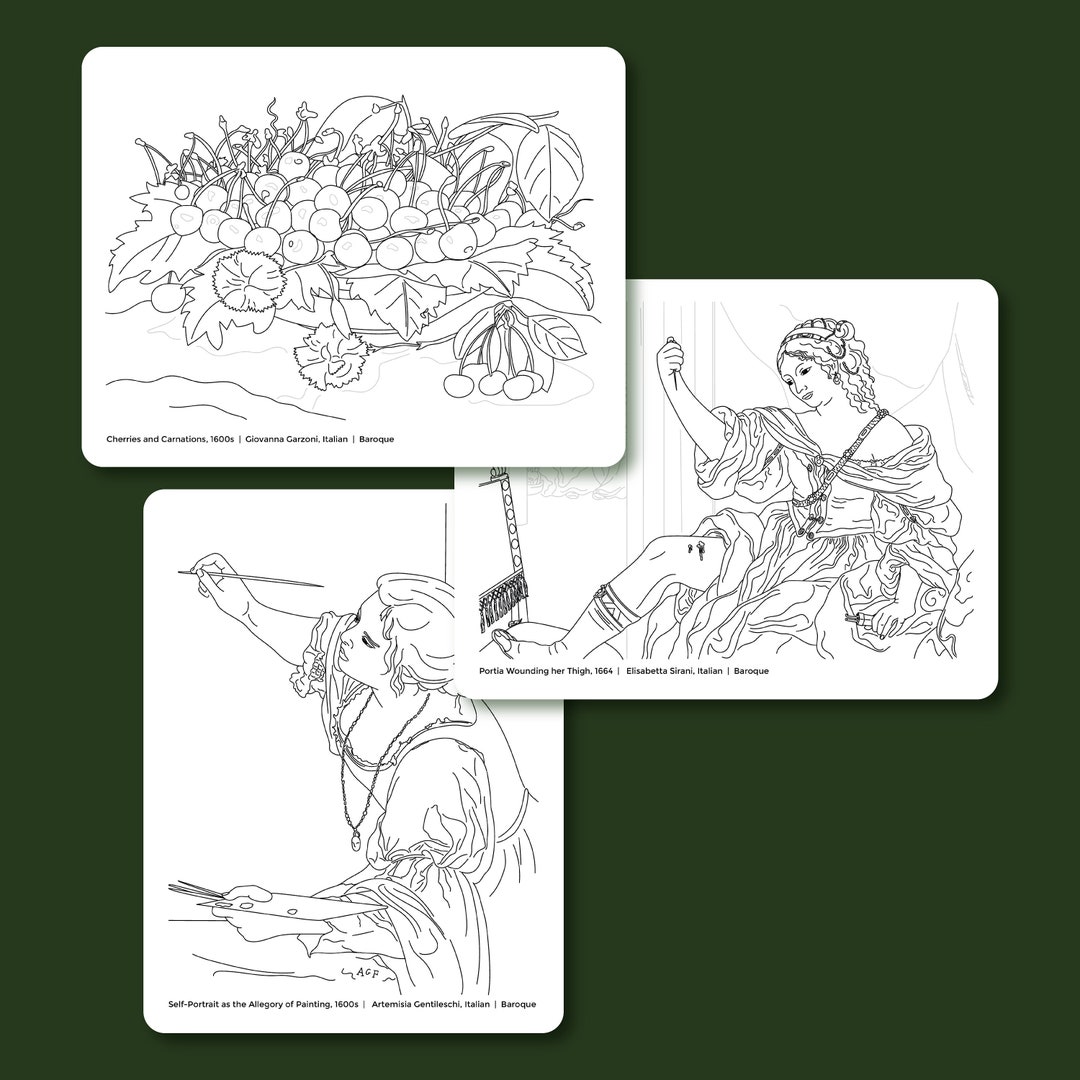 Cherries and Carnations, 1600s | Giovanna Garzoni, Italian | Baroque

Portia Wounding her Thigh, 1664 | Elisabetta Sirani, Italian | Baroque

AGF

Self-Portrait as the Allegory of Painting, 1600s | Artemisia Gentileschi, Italian | Baroque