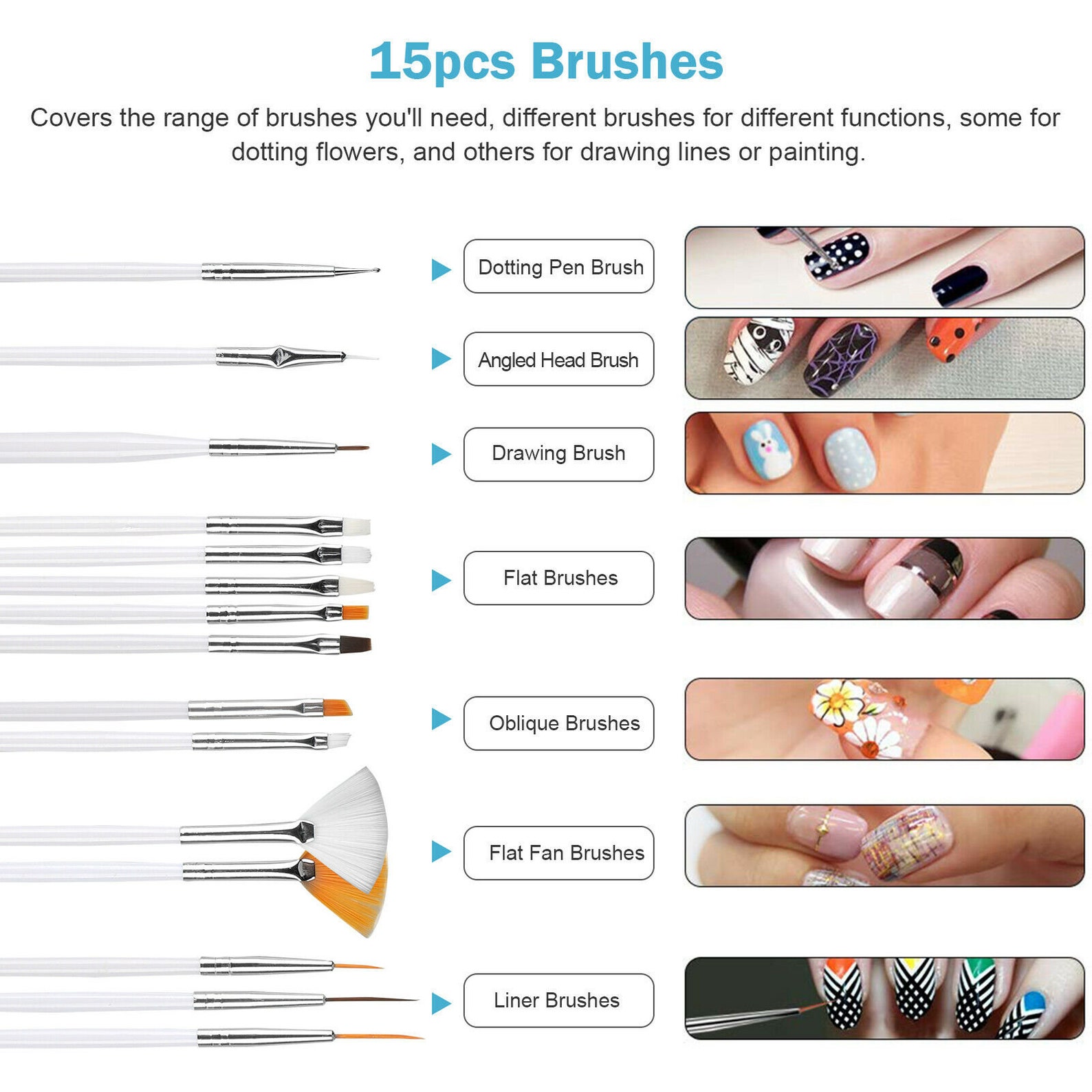 15pcs Brushes

Covers the range of brushes you'll need, different brushes for different functions, some for dotting flowers, and others for drawing lines or painting.

Dotting Pen Brush

Angled Head Brush

Drawing Brush

Flat Brushes

Oblique Brushes

Flat Fan Brushes

Liner Brushes