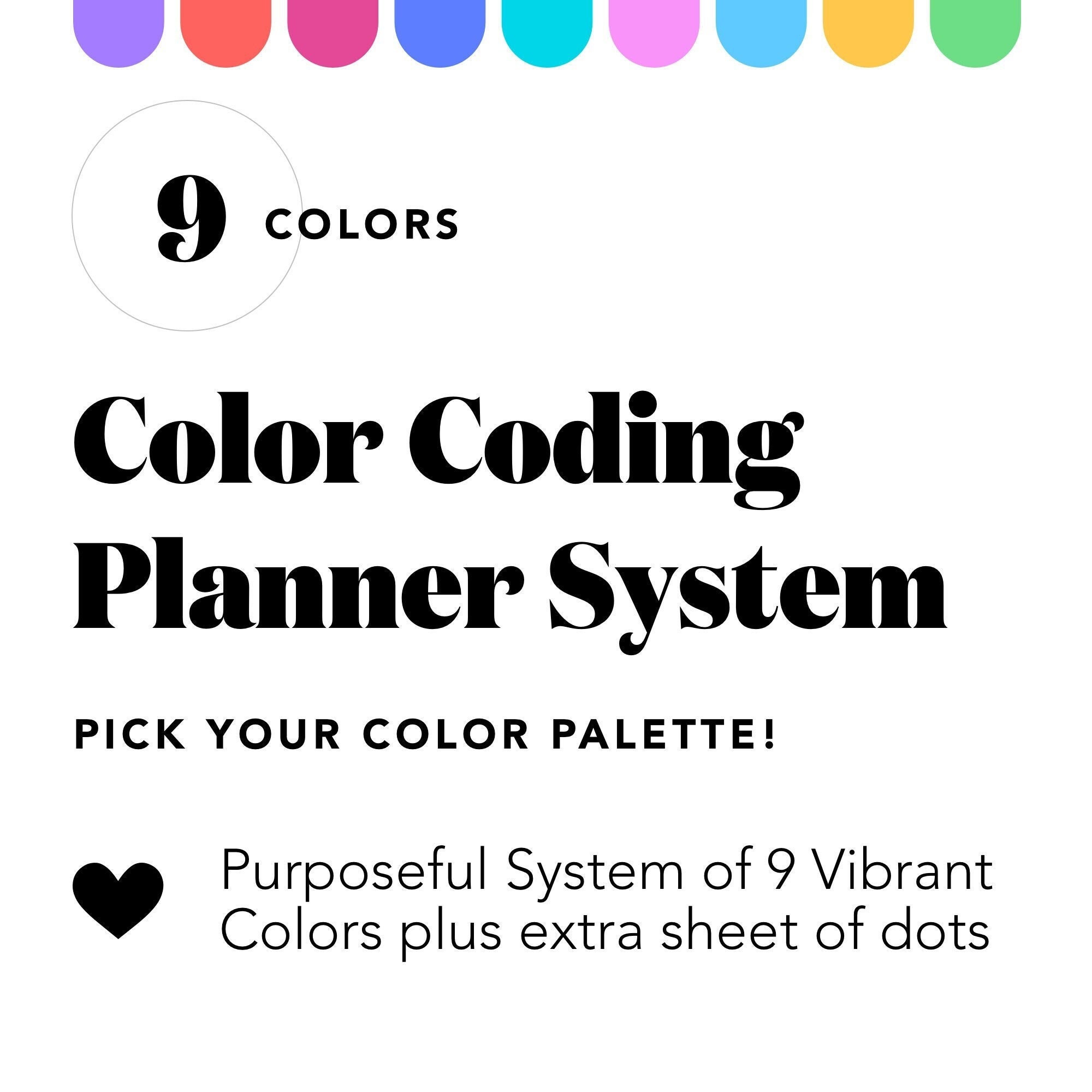 9 COLORS

Color Coding Planner System

PICK YOUR COLOR PALETTE!

Purposeful System of 9 Vibrant Colors plus extra sheet of dots