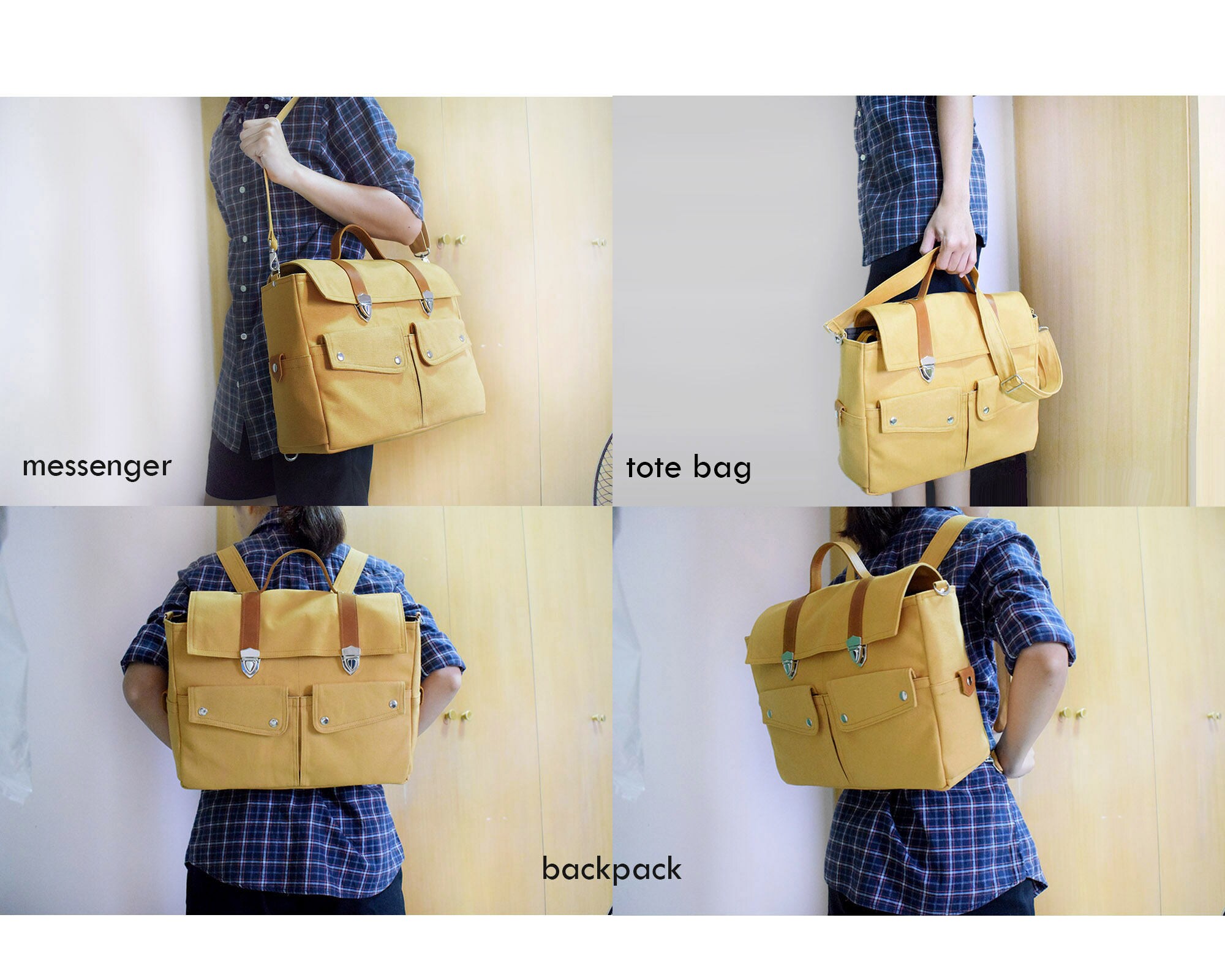 messenger

tote bag

backpack