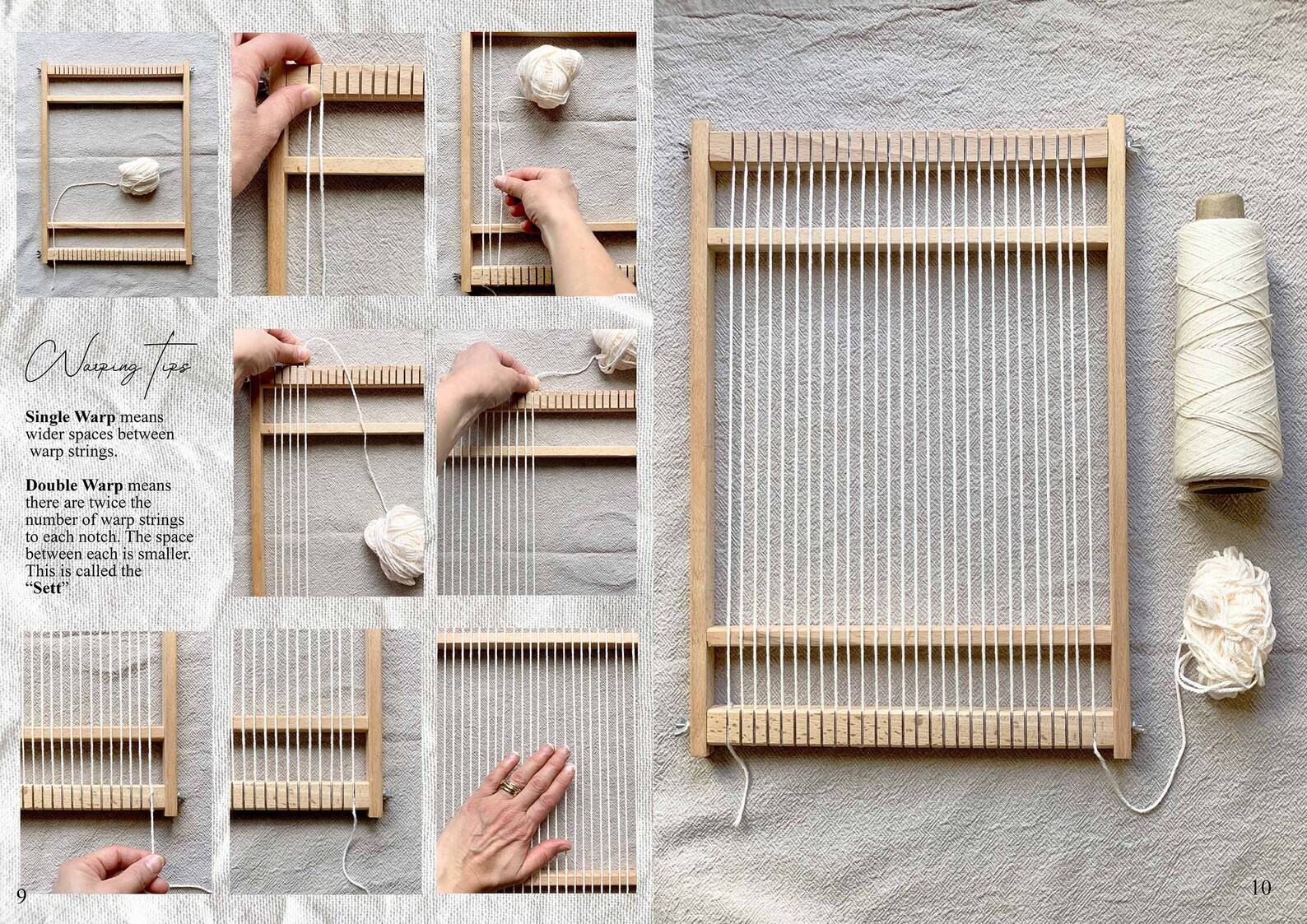 Warping Tips

**Single Warp** means wider spaces between warp strings.

**Double Warp** means there are twice the number of warp strings to each notch. The space between each is smaller. This is called the "**Sett**"

9

10