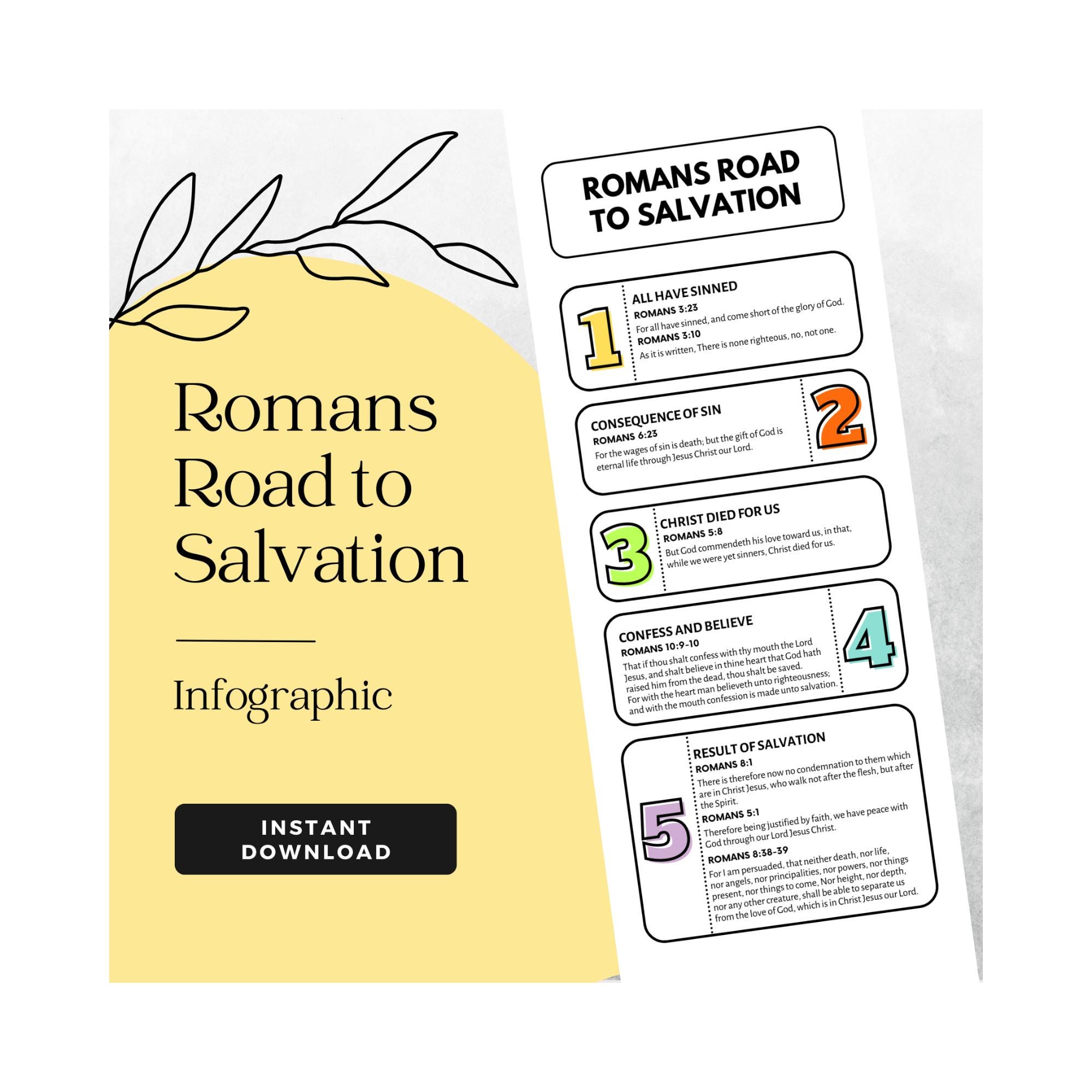 Romans Road to Salvation

Infographic

INSTANT DOWNLOAD

ROMANS ROAD TO SALVATION

1

ALL HAVE SINNED
ROMANS 3:23
For all have sinned, and come short of the glory of God.
ROMANS 3:10
As it is written, There is none righteous, no, not one.

CONSEQUENCE OF SIN
ROMANS 6:23
For the wages of sin is death; but the gift of God is eternal life through Jesus Christ our Lord.

2

3

CHRIST DIED FOR US
ROMANS 5:8
But God commendeth his love toward us, in that, while we were yet sinners, Christ died for us.

CONFESS AND BELIEVE
ROMANS 10:9-10
That if thou shalt confess with thy mouth the Lord Jesus, and shalt believe in thine heart that God hath raised him from the dead, thou shalt be saved. For with the heart man believeth unto righteousness; and with the mouth confession is made unto salvation.

4

5

RESULT OF SALVATION
ROMANS 8:1
There is therefore now no condemnation to them which are in Christ Jesus, who walk not after the flesh, but after the Spirit.
ROMANS 5:1
Therefore being justified by faith, we have peace with God through our Lord Jesus Christ.
ROMANS 8:38-39
For I am persuaded, that neither death, nor life, nor angels, nor principalities, nor powers, nor things present, nor things to come, Nor height, nor depth, nor any other creature, shall be able to separate us from the love of God, which is in Christ Jesus our Lord.