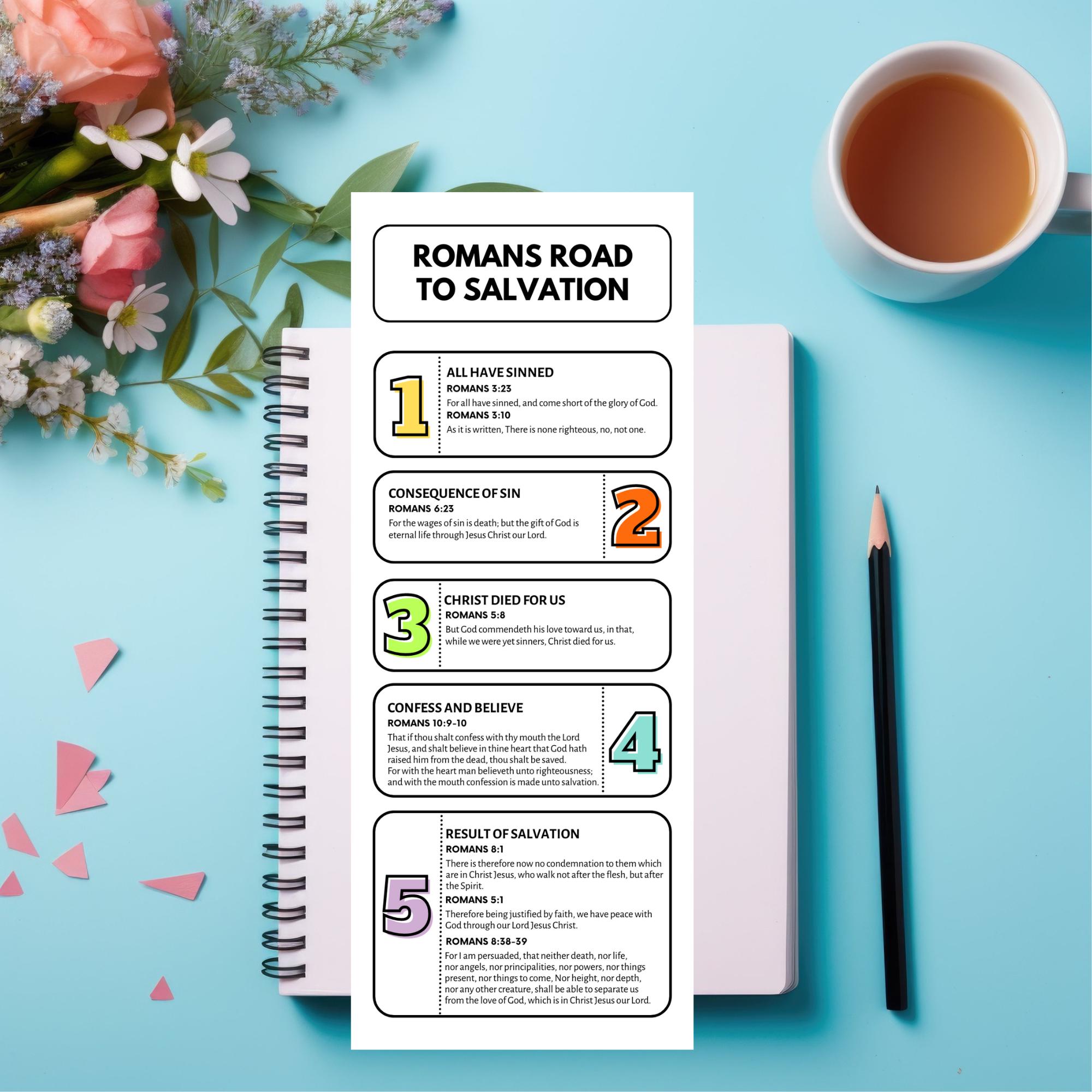 ROMANS ROAD TO SALVATION

1
ALL HAVE SINNED
ROMANS 3:23
For all have sinned, and come short of the glory of God.
ROMANS 3:10
As it is written, There is none righteous, no, not one.

CONSEQUENCE OF SIN
ROMANS 6:23
For the wages of sin is death; but the gift of God is eternal life through Jesus Christ our Lord.
2

3
CHRIST DIED FOR US
ROMANS 5:8
But God commendeth his love toward us, in that, while we were yet sinners, Christ died for us.

CONFESS AND BELIEVE
ROMANS 10:9-10
That if thou shalt confess with thy mouth the Lord Jesus, and shalt believe in thine heart that God hath raised him from the dead, thou shalt be saved.
For with the heart man believeth unto righteousness; and with the mouth confession is made unto salvation.
4

5
RESULT OF SALVATION
ROMANS 8:1
There is therefore now no condemnation to them which are in Christ Jesus, who walk not after the flesh, but after the Spirit.
ROMANS 5:1
Therefore being justified by faith, we have peace with God through our Lord Jesus Christ.
ROMANS 8:38-39
For I am persuaded, that neither death, nor life, nor angels, nor principalities, nor powers, nor things present, nor things to come, Nor height, nor depth, nor any other creature, shall be able to separate us from the love of God, which is in Christ Jesus our Lord.