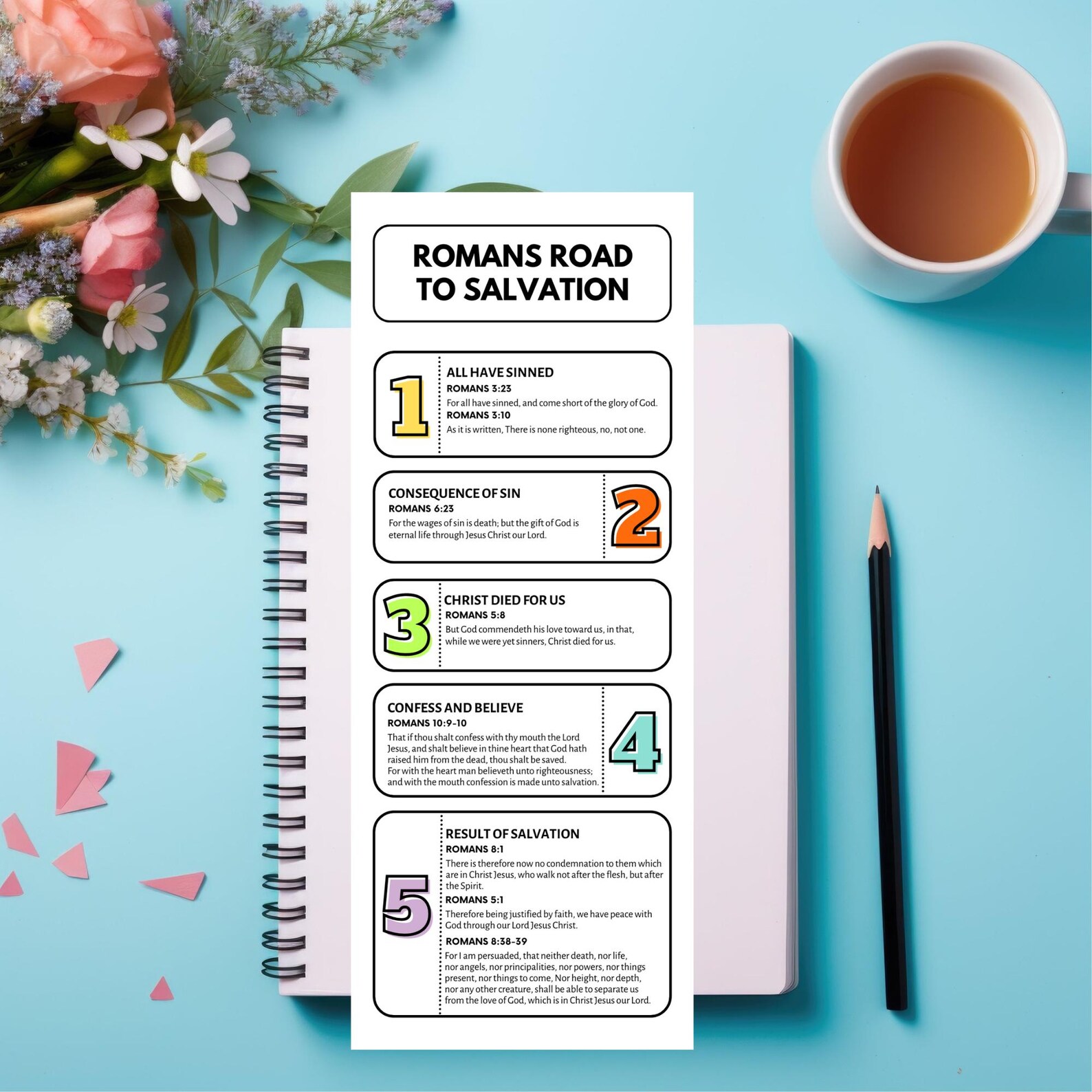 ROMANS ROAD TO SALVATION

1

ALL HAVE SINNED
ROMANS 3:23
For all have sinned, and come short of the glory of God.
ROMANS 3:10
As it is written, There is none righteous, no, not one.

CONSEQUENCE OF SIN
ROMANS 6:23
For the wages of sin is death; but the gift of God is eternal life through Jesus Christ our Lord.

2

3

CHRIST DIED FOR US
ROMANS 5:8
But God commendeth his love toward us, in that, while we were yet sinners, Christ died for us.

CONFESS AND BELIEVE
ROMANS 10:9-10
That if thou shalt confess with thy mouth the Lord Jesus, and shalt believe in thine heart that God hath raised him from the dead, thou shalt be saved. For with the heart man believeth unto righteousness; and with the mouth confession is made unto salvation.

4

5

RESULT OF SALVATION
ROMANS 8:1
There is therefore now no condemnation to them which are in Christ Jesus, who walk not after the flesh, but after the Spirit.
ROMANS 5:1
Therefore being justified by faith, we have peace with God through our Lord Jesus Christ.
ROMANS 8:38-39
For I am persuaded, that neither death, nor life, nor angels, nor principalities, nor powers, nor things present, nor things to come, Nor height, nor depth, nor any other creature, shall be able to separate us from the love of God, which is in Christ Jesus our Lord.