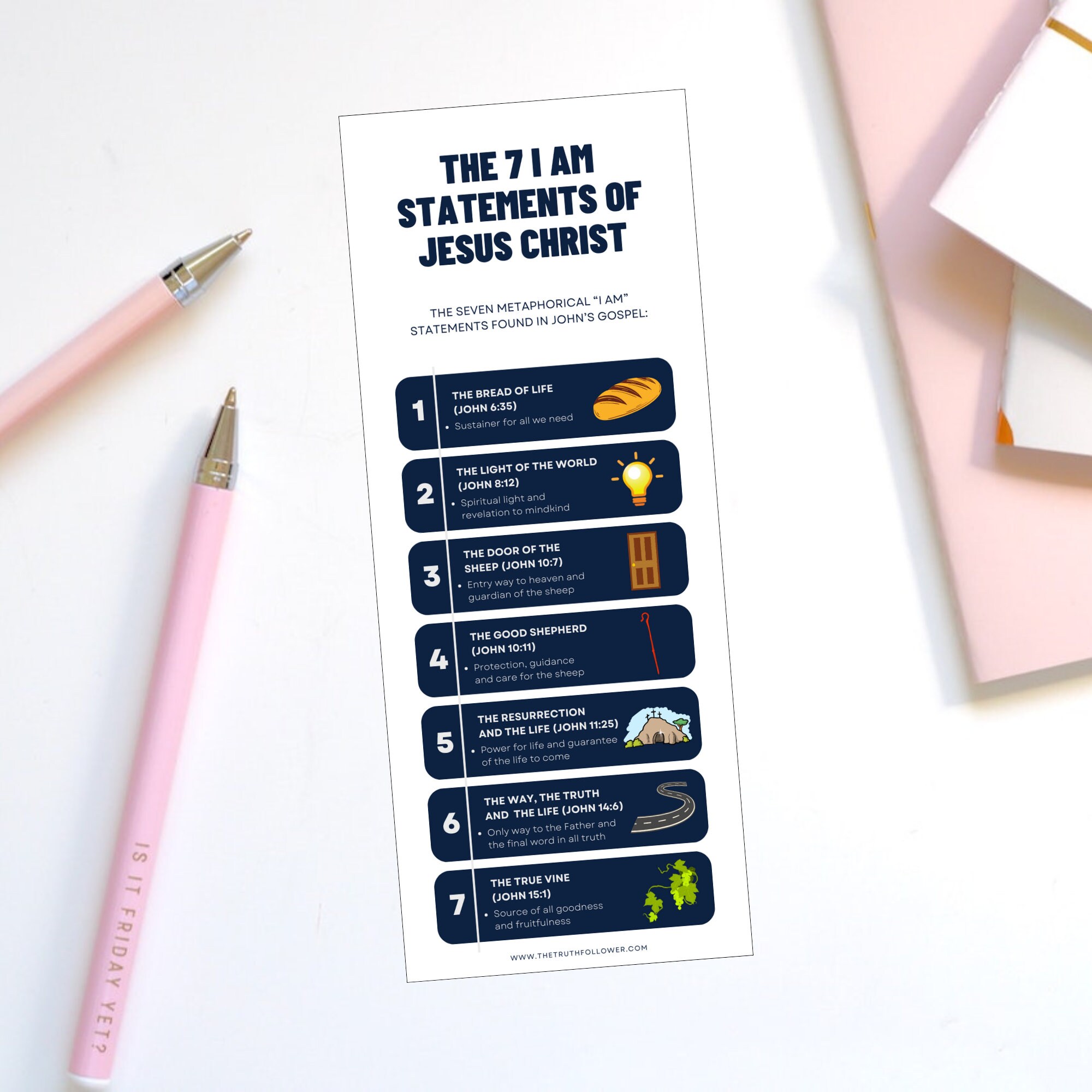 THE 7 I AM STATEMENTS OF JESUS CHRIST

THE SEVEN METAPHORICAL “I AM” STATEMENTS FOUND IN JOHN’S GOSPEL:

1
THE BREAD OF LIFE (JOHN 6:35)
• Sustainer for all we need

2
THE LIGHT OF THE WORLD (JOHN 8:12)
• Spiritual light and revelation to mindkind

3
THE DOOR OF THE SHEEP (JOHN 10:7)
• Entry way to heaven and guardian of the sheep

4
THE GOOD SHEPHERD (JOHN 10:11)
• Protection, guidance and care for the sheep

5
THE RESURRECTION AND THE LIFE (JOHN 11:25)
• Power for life and guarantee of the life to come

6
THE WAY, THE TRUTH AND THE LIFE (JOHN 14:6)
• Only way to the Father and the final word in all truth

7
THE TRUE VINE (JOHN 15:1)
• Source of all goodness and fruitfulness

WWW.THETRUTHFOLLOWER.COM

IS IT FRIDAY YET?