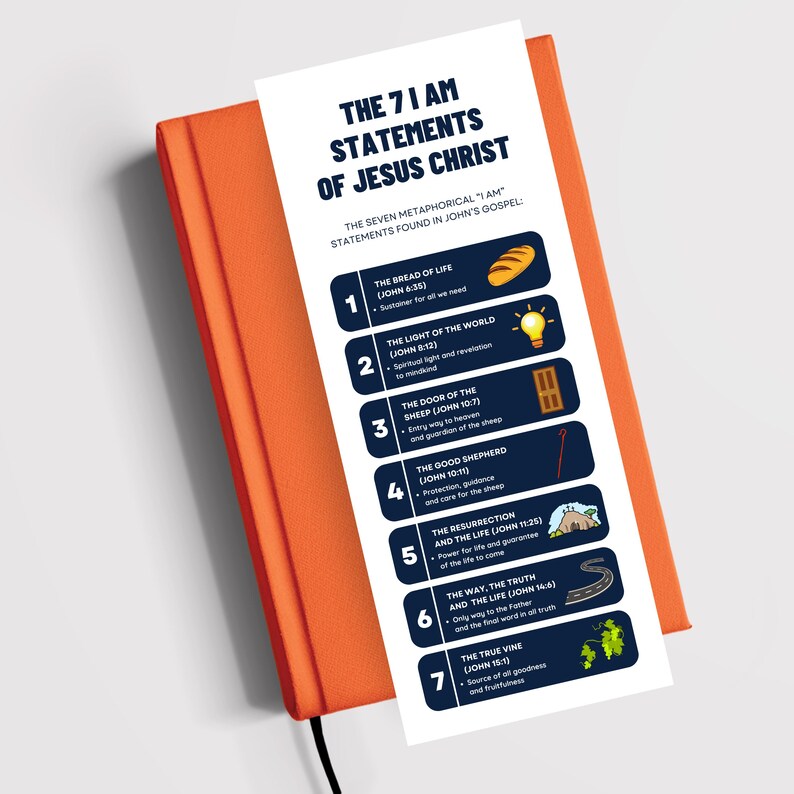 THE 7 I AM STATEMENTS OF JESUS CHRIST

THE SEVEN METAPHORICAL "I AM" STATEMENTS FOUND IN JOHN'S GOSPEL:

1 THE BREAD OF LIFE (JOHN 6:35)
• Sustainer for all we need

2 THE LIGHT OF THE WORLD (JOHN 8:12)
• Spiritual light and revelation to mindkind

3 THE DOOR OF THE SHEEP (JOHN 10:7)
• Entry way to heaven and guardian of the sheep

4 THE GOOD SHEPHERD (JOHN 10:11)
• Protection, guidance and care for the sheep

5 THE RESURRECTION AND THE LIFE (JOHN 11:25)
• Power for life and guarantee of the life to come

6 THE WAY, THE TRUTH AND THE LIFE (JOHN 14:6)
• Only way to the Father and the final word in all truth

7 THE TRUE VINE (JOHN 15:1)
• Source of all goodness and fruitfulness