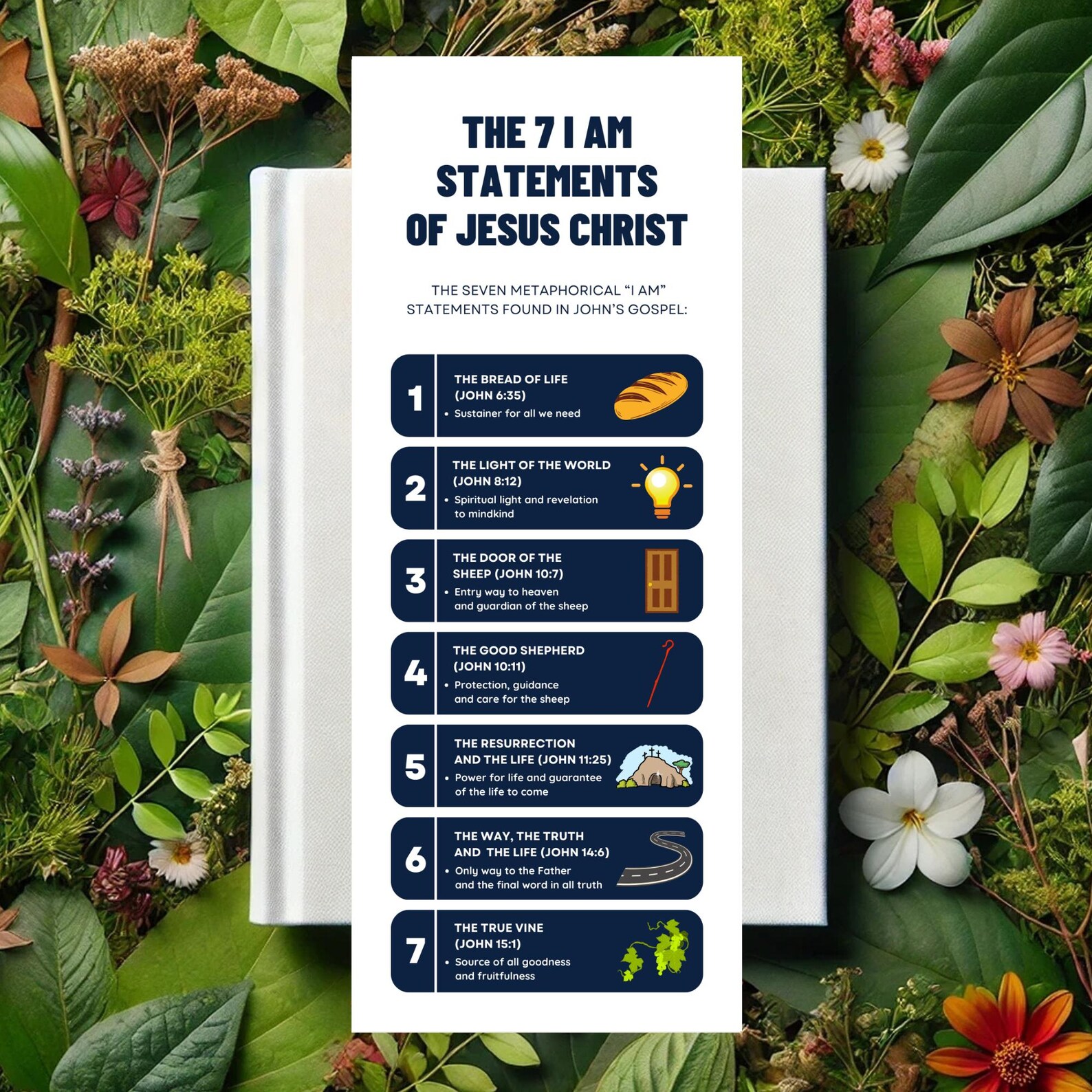 THE 7 I AM STATEMENTS OF JESUS CHRIST

THE SEVEN METAPHORICAL “I AM” STATEMENTS FOUND IN JOHN’S GOSPEL:

1
THE BREAD OF LIFE (JOHN 6:35)
• Sustainer for all we need

2
THE LIGHT OF THE WORLD (JOHN 8:12)
• Spiritual light and revelation to mindkind

3
THE DOOR OF THE SHEEP (JOHN 10:7)
• Entry way to heaven and guardian of the sheep

4
THE GOOD SHEPHERD (JOHN 10:11)
• Protection, guidance and care for the sheep

5
THE RESURRECTION AND THE LIFE (JOHN 11:25)
• Power for life and guarantee of the life to come

6
THE WAY, THE TRUTH AND THE LIFE (JOHN 14:6)
• Only way to the Father and the final word in all truth

7
THE TRUE VINE (JOHN 15:1)
• Source of all goodness and fruitfulness