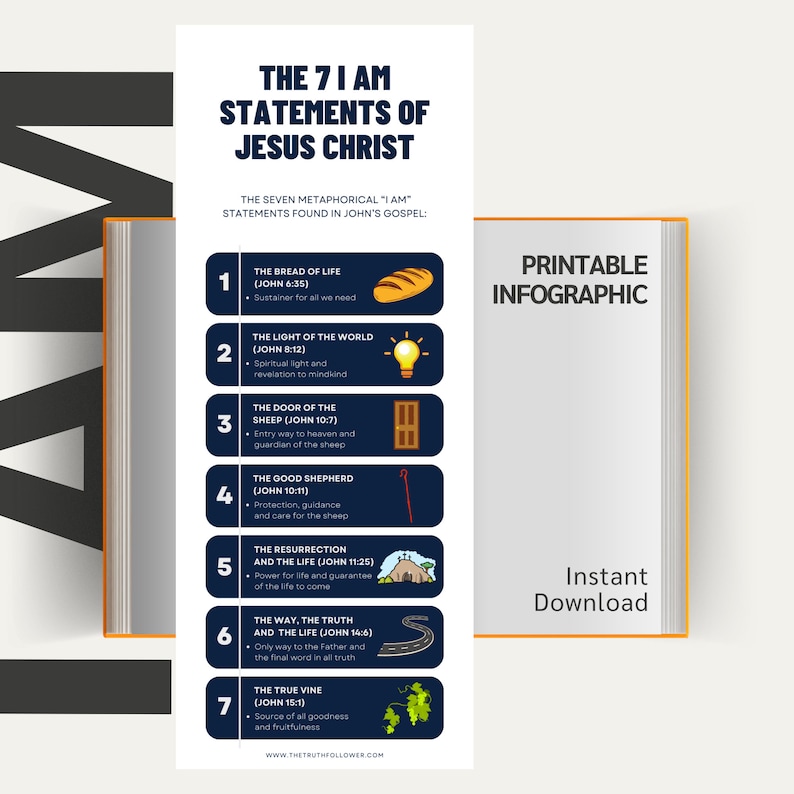 I AM

THE 7 I AM STATEMENTS OF JESUS CHRIST

THE SEVEN METAPHORICAL "I AM" STATEMENTS FOUND IN JOHN'S GOSPEL:

1
THE BREAD OF LIFE (JOHN 6:35)
• Sustainer for all we need

2
THE LIGHT OF THE WORLD (JOHN 8:12)
• Spiritual light and revelation to mindkind

3
THE DOOR OF THE SHEEP (JOHN 10:7)
• Entry way to heaven and guardian of the sheep

4
THE GOOD SHEPHERD (JOHN 10:11)
• Protection, guidance and care for the sheep

5
THE RESURRECTION AND THE LIFE (JOHN 11:25)
• Power for life and guarantee of the life to come

6
THE WAY, THE TRUTH AND THE LIFE (JOHN 14:6)
• Only way to the Father and the final word in all truth

7
THE TRUE VINE (JOHN 15:1)
• Source of all goodness and fruitfulness

WWW.THETRUTHFOLLOWER.COM

PRINTABLE INFOGRAPHIC

Instant Download