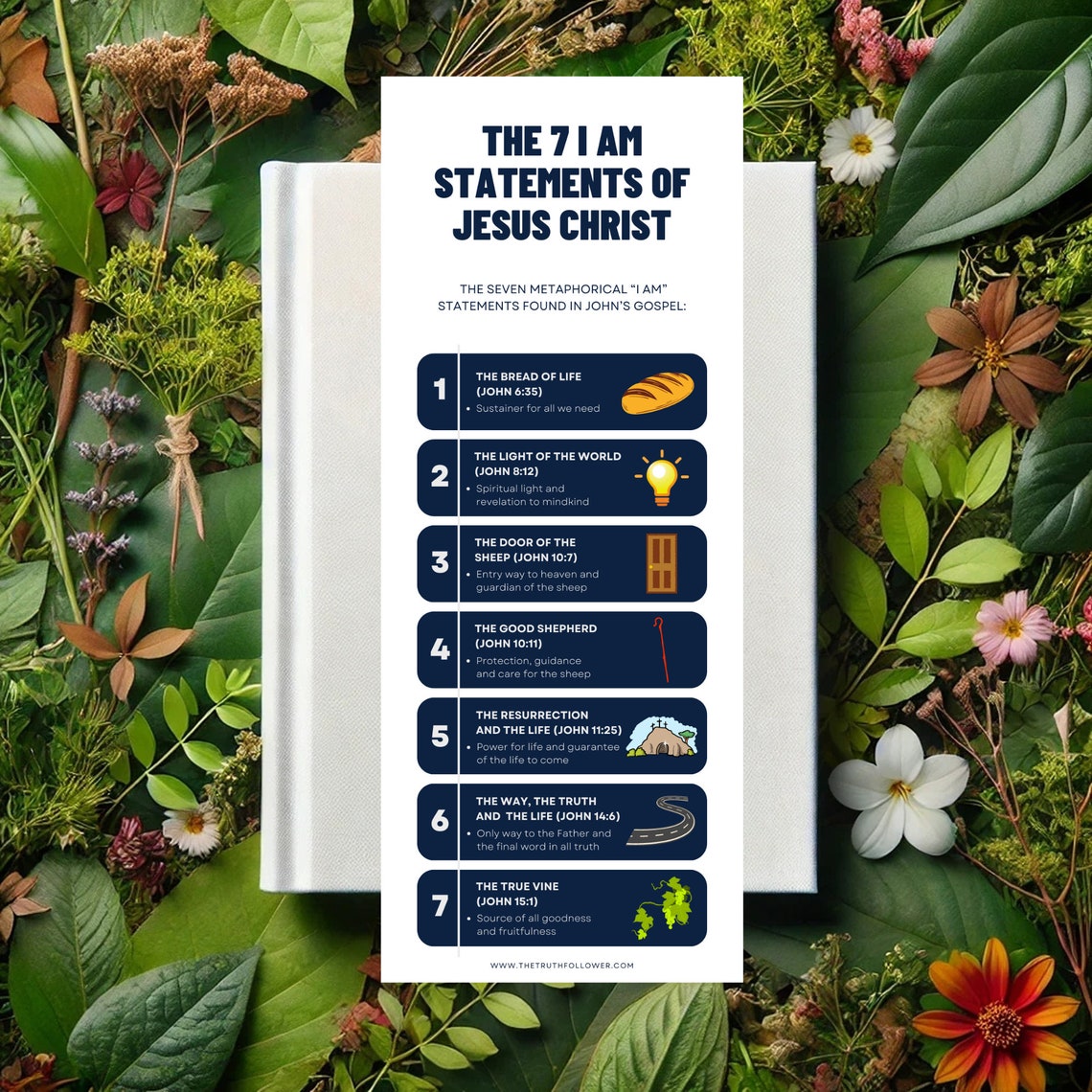 THE 7 I AM STATEMENTS OF JESUS CHRIST

THE SEVEN METAPHORICAL "I AM" STATEMENTS FOUND IN JOHN'S GOSPEL:

1
THE BREAD OF LIFE (JOHN 6:35)
• Sustainer for all we need

2
THE LIGHT OF THE WORLD (JOHN 8:12)
• Spiritual light and revelation to mindkind

3
THE DOOR OF THE SHEEP (JOHN 10:7)
• Entry way to heaven and guardian of the sheep

4
THE GOOD SHEPHERD (JOHN 10:11)
• Protection, guidance and care for the sheep

5
THE RESURRECTION AND THE LIFE (JOHN 11:25)
• Power for life and guarantee of the life to come

6
THE WAY, THE TRUTH AND THE LIFE (JOHN 14:6)
• Only way to the Father and the final word in all truth

7
THE TRUE VINE (JOHN 15:1)
• Source of all goodness and fruitfulness

WWW.THETRUTHFOLLOWER.COM