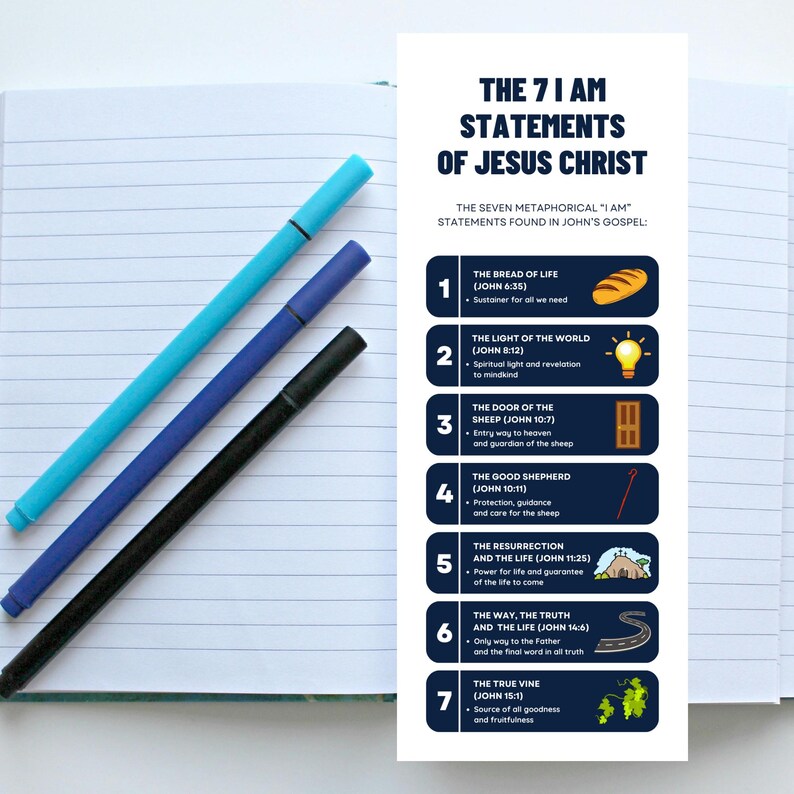 THE 7 I AM STATEMENTS OF JESUS CHRIST

THE SEVEN METAPHORICAL "I AM" STATEMENTS FOUND IN JOHN'S GOSPEL:

1
THE BREAD OF LIFE (JOHN 6:35)
• Sustainer for all we need

2
THE LIGHT OF THE WORLD (JOHN 8:12)
• Spiritual light and revelation to mindkind

3
THE DOOR OF THE SHEEP (JOHN 10:7)
• Entry way to heaven and guardian of the sheep

4
THE GOOD SHEPHERD (JOHN 10:11)
• Protection, guidance and care for the sheep

5
THE RESURRECTION AND THE LIFE (JOHN 11:25)
• Power for life and guarantee of the life to come

6
THE WAY, THE TRUTH AND THE LIFE (JOHN 14:6)
• Only way to the Father and the final word in all truth

7
THE TRUE VINE (JOHN 15:1)
• Source of all goodness and fruitfulness