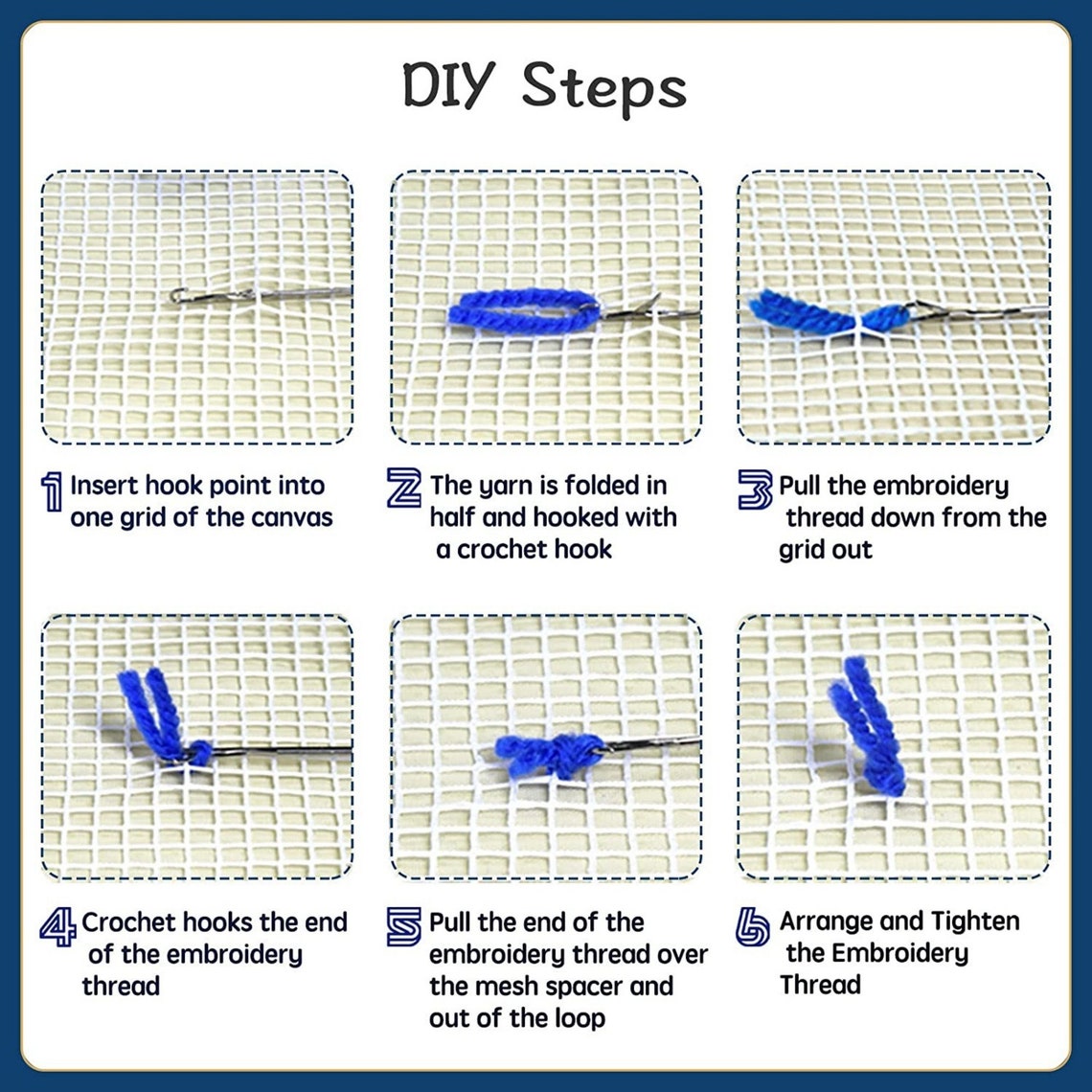 DIY Steps

1 Insert hook point into one grid of the canvas

2 The yarn is folded in half and hooked with a crochet hook

3 Pull the embroidery thread down from the grid out

4 Crochet hooks the end of the embroidery thread

5 Pull the end of the embroidery thread over the mesh spacer and out of the loop

6 Arrange and Tighten the Embroidery Thread