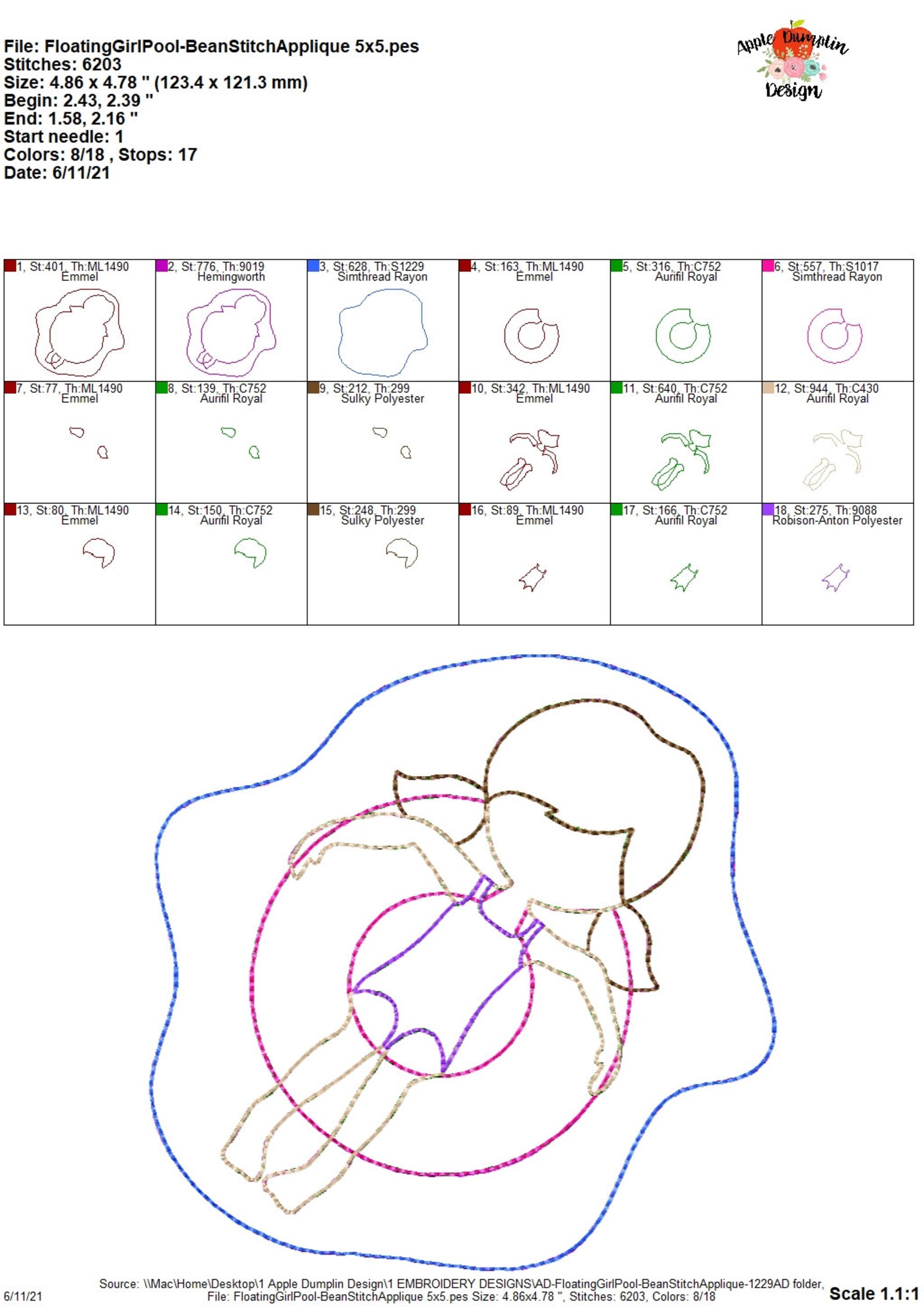 File: FloatingGirlPool-BeanStitchApplique 5x5.pes
Stitches: 6203
Size: 4.86 x 4.78 " (123.4 x 121.3 mm)
Begin: 2.43, 2.39 "
End: 1.58, 2.16 "
Start needle: 1
Colors: 8/18 , Stops: 17
Date: 6/11/21

Apple Dumplin Design

| 1, St:401, Th:ML1490 Emmel | 2, St:776, Th:9019 Hemingworth | 3, St:628, Th:S1229 Simthread Rayon | 4, St:163, Th:ML1490 Emmel | 5, St:316, Th:C752 Aurifil Royal | 6, St:557, Th:S1017 Simthread Rayon |
|---|---|---|---|---|---|
| 7, St:77, Th:ML1490 Emmel | 8, St:139, Th:C752 Aurifil Royal | 9, St:212, Th:299 Sulky Polyester | 10, St:342, Th:ML1490 Emmel | 11, St:640, Th:C752 Aurifil Royal | 12, St:944, Th:C430 Aurifil Royal |
| 13, St:80, Th:ML1490 Emmel | 14, St:150, Th:C752 Aurifil Royal | 15, St:248, Th:299 Sulky Polyester | 16, St:89, Th:ML1490 Emmel | 17, St:166, Th:C752 Aurifil Royal | 18, St:275, Th:9088 Robison-Anton Polyester |

6/11/21
Source: \\Mac\Home\Desktop\1 Apple Dumplin Design\1 EMBROIDERY DESIGNS\AD-FloatingGirlPool-BeanStitchApplique-1229AD folder, File: FloatingGirlPool-BeanStitchApplique 5x5.pes Size: 4.86x4.78 ", Stitches: 6203, Colors: 8/18
Scale 1.1:1