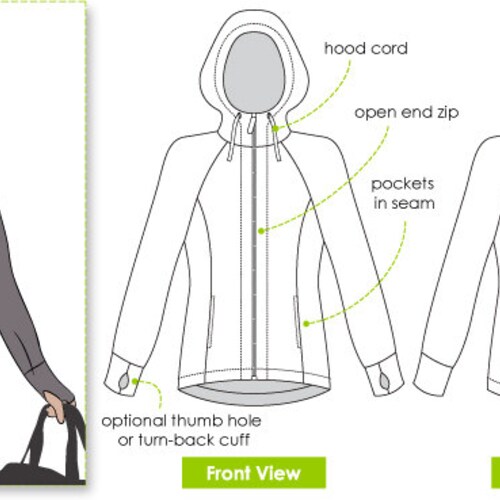 hood cord

open end zip

pockets in seam

optional thumb hole or turn-back cuff

Front View