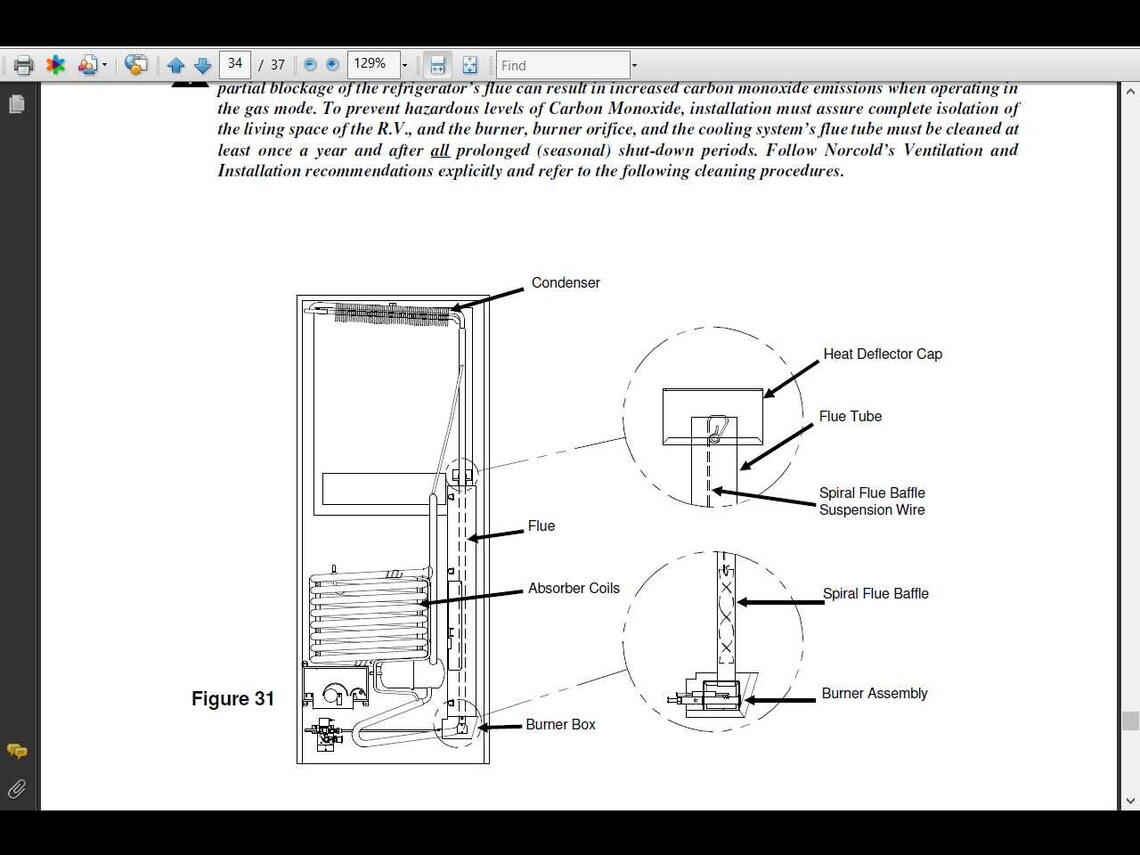 34 / 37

129%

Find

partial blockage of the refrigerator's flue can result in increased carbon monoxide emissions when operating in the gas mode. To prevent hazardous levels of Carbon Monoxide, installation must assure complete isolation of the living space of the R.V., and the burner, burner orifice, and the cooling system's flue tube must be cleaned at least once a year and after all prolonged (seasonal) shut-down periods. Follow Norcold's Ventilation and Installation recommendations explicitly and refer to the following cleaning procedures.

Condenser

Heat Deflector Cap

Flue Tube

Spiral Flue Baffle Suspension Wire

Flue

Absorber Coils

Spiral Flue Baffle

Burner Assembly

Figure 31

Burner Box