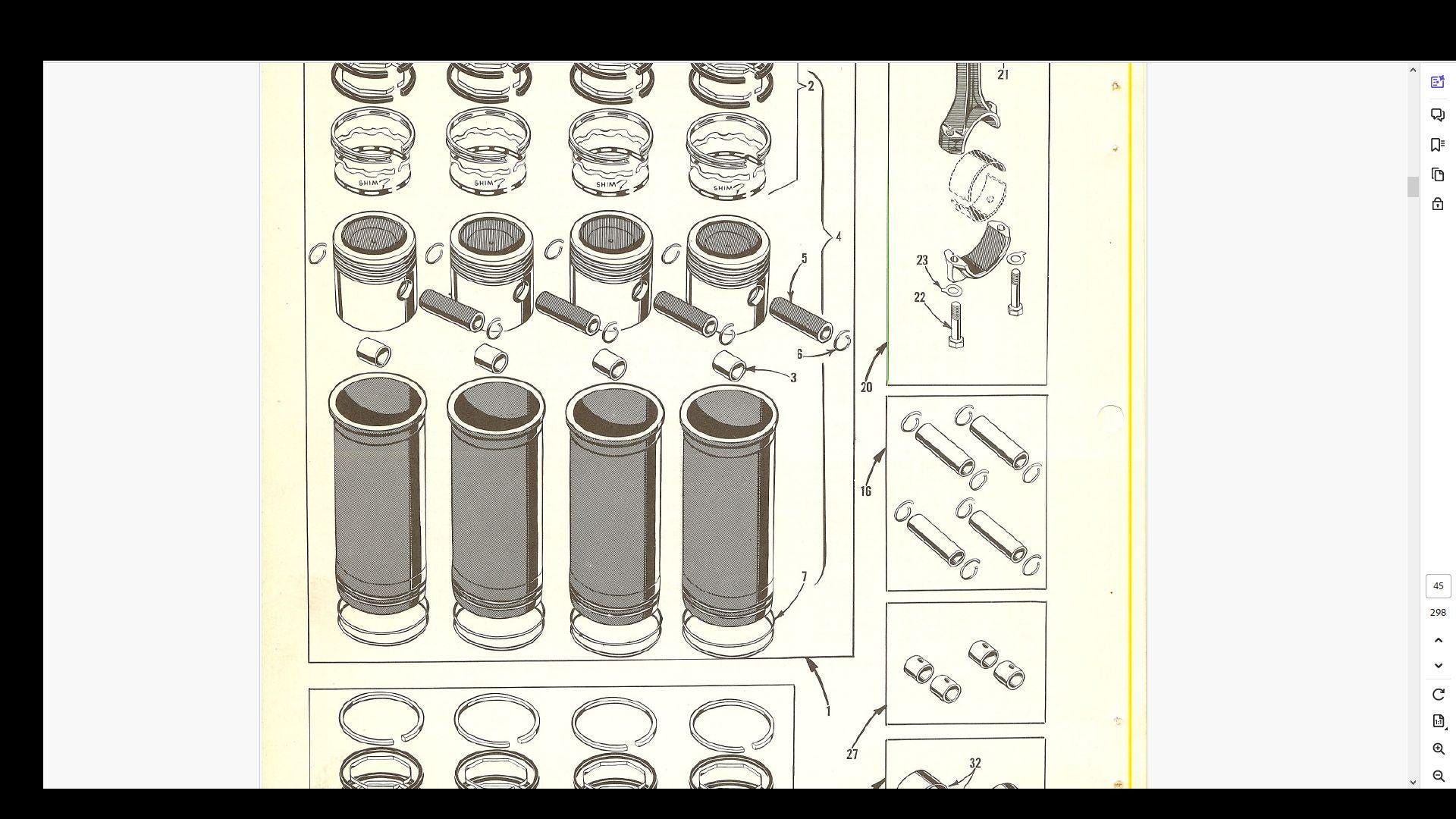 2
SHIM
SHIM
SHIM
SHIM
4
5
6
3
7
1
21
23
22
20
16
27
32
45
298