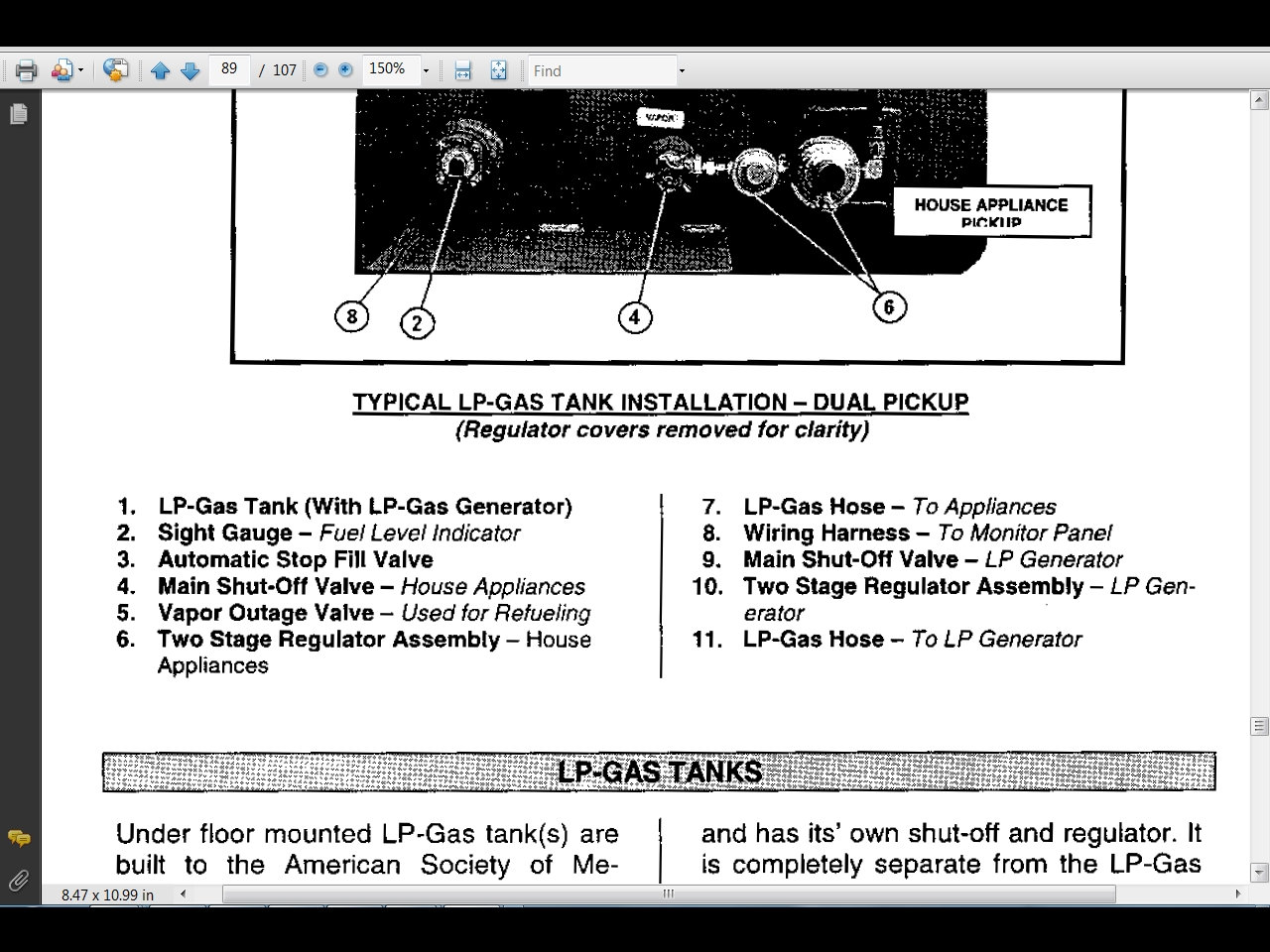 89 / 107 150% Find

VAPOR

HOUSE APPLIANCE PICKUP

8 2 4 6

TYPICAL LP-GAS TANK INSTALLATION – DUAL PICKUP
(Regulator covers removed for clarity)

1. LP-Gas Tank (With LP-Gas Generator)
2. Sight Gauge – Fuel Level Indicator
3. Automatic Stop Fill Valve
4. Main Shut-Off Valve – House Appliances
5. Vapor Outage Valve – Used for Refueling
6. Two Stage Regulator Assembly – House Appliances

7. LP-Gas Hose – To Appliances
8. Wiring Harness – To Monitor Panel
9. Main Shut-Off Valve – LP Generator
10. Two Stage Regulator Assembly – LP Generator
11. LP-Gas Hose – To LP Generator

LP-GAS TANKS

Under floor mounted LP-Gas tank(s) are built to the American Society of Me-

and has its' own shut-off and regulator. It is completely separate from the LP-Gas

8.47 x 10.99 in