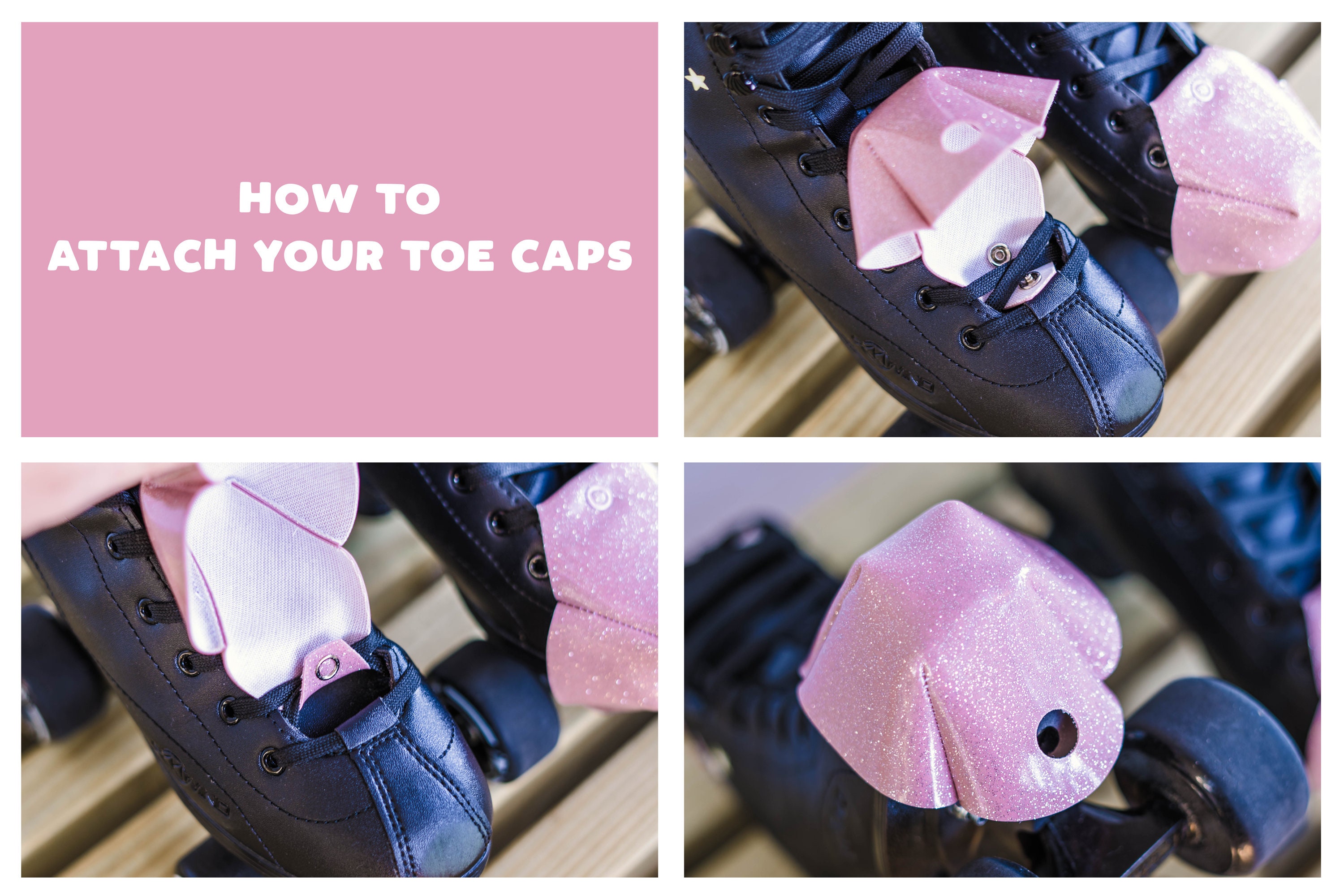 HOW TO
ATTACH YOUR TOE CAPS