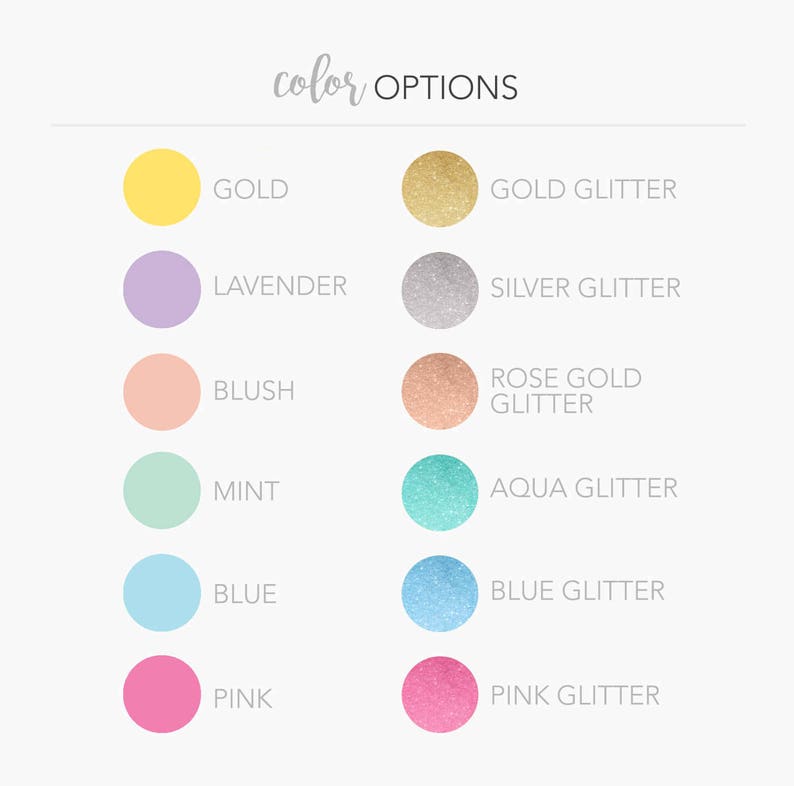 color OPTIONS

GOLD

LAVENDER

BLUSH

MINT

BLUE

PINK

GOLD GLITTER

SILVER GLITTER

ROSE GOLD GLITTER

AQUA GLITTER

BLUE GLITTER

PINK GLITTER