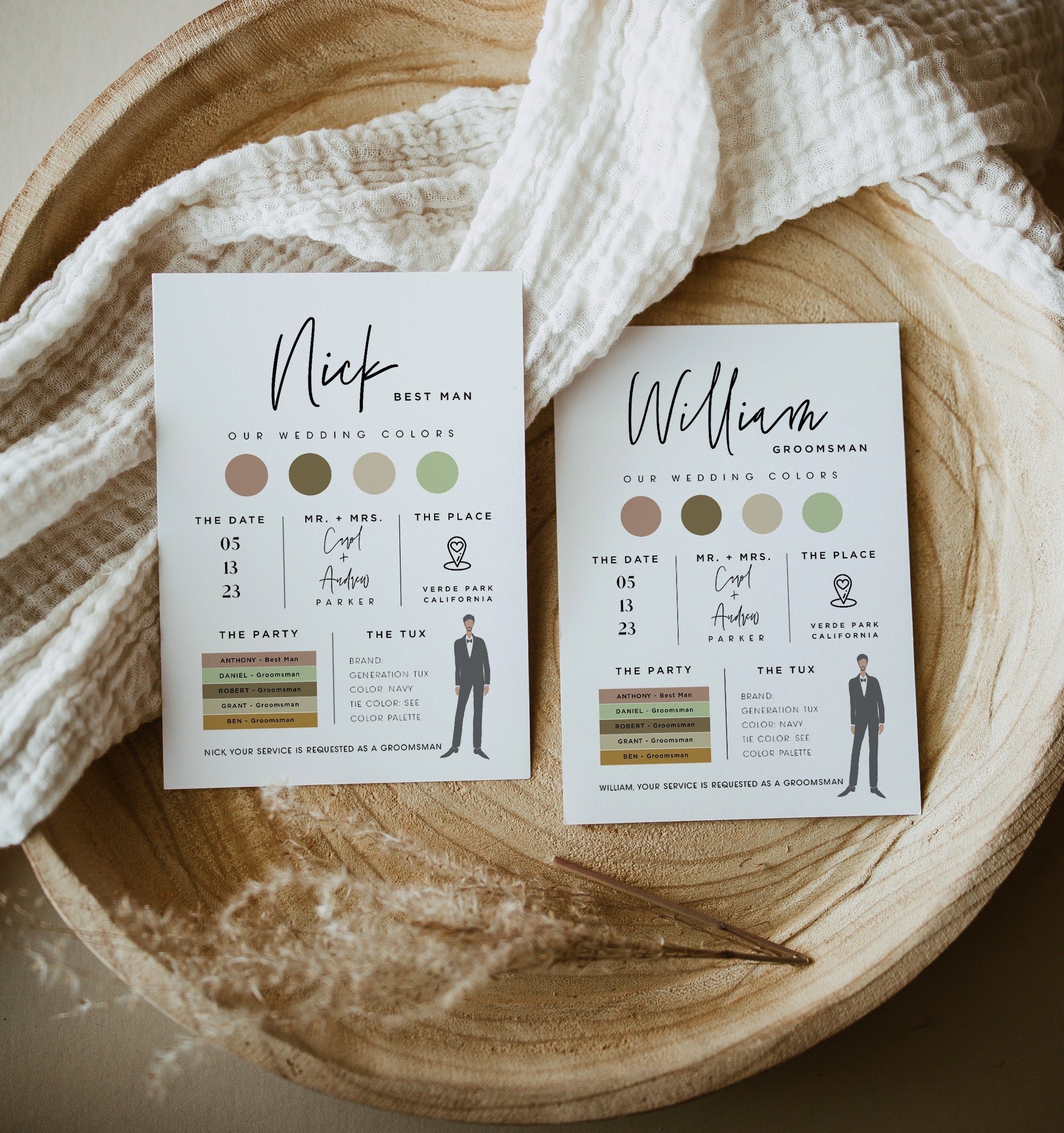 Nick
BEST MAN

OUR WEDDING COLORS

THE DATE
05
13
23

MR. + MRS.
Carol
+
Andrew
PARKER

THE PLACE
VERDE PARK
CALIFORNIA

THE PARTY
ANTHONY - Best Man
DANIEL - Groomsman
ROBERT - Groomsman
GRANT - Groomsman
BEN - Groomsman

THE TUX
BRAND:
GENERATION TUX
COLOR: NAVY
TIE COLOR: SEE
COLOR PALETTE

NICK YOUR SERVICE IS REQUESTED AS A GROOMSMAN

William
GROOMSMAN

OUR WEDDING COLORS

THE DATE
05
13
23

MR. + MRS.
Carol
+
Andrew
PARKER

THE PLACE
VERDE PARK
CALIFORNIA

THE PARTY
ANTHONY - Best Man
DANIEL - Groomsman
ROBERT - Groomsman
GRANT - Groomsman
BEN - Groomsman

THE TUX
BRAND:
GENERATION TUX
COLOR: NAVY
TIE COLOR: SEE
COLOR PALETTE

WILLIAM, YOUR SERVICE IS REQUESTED AS A GROOMSMAN