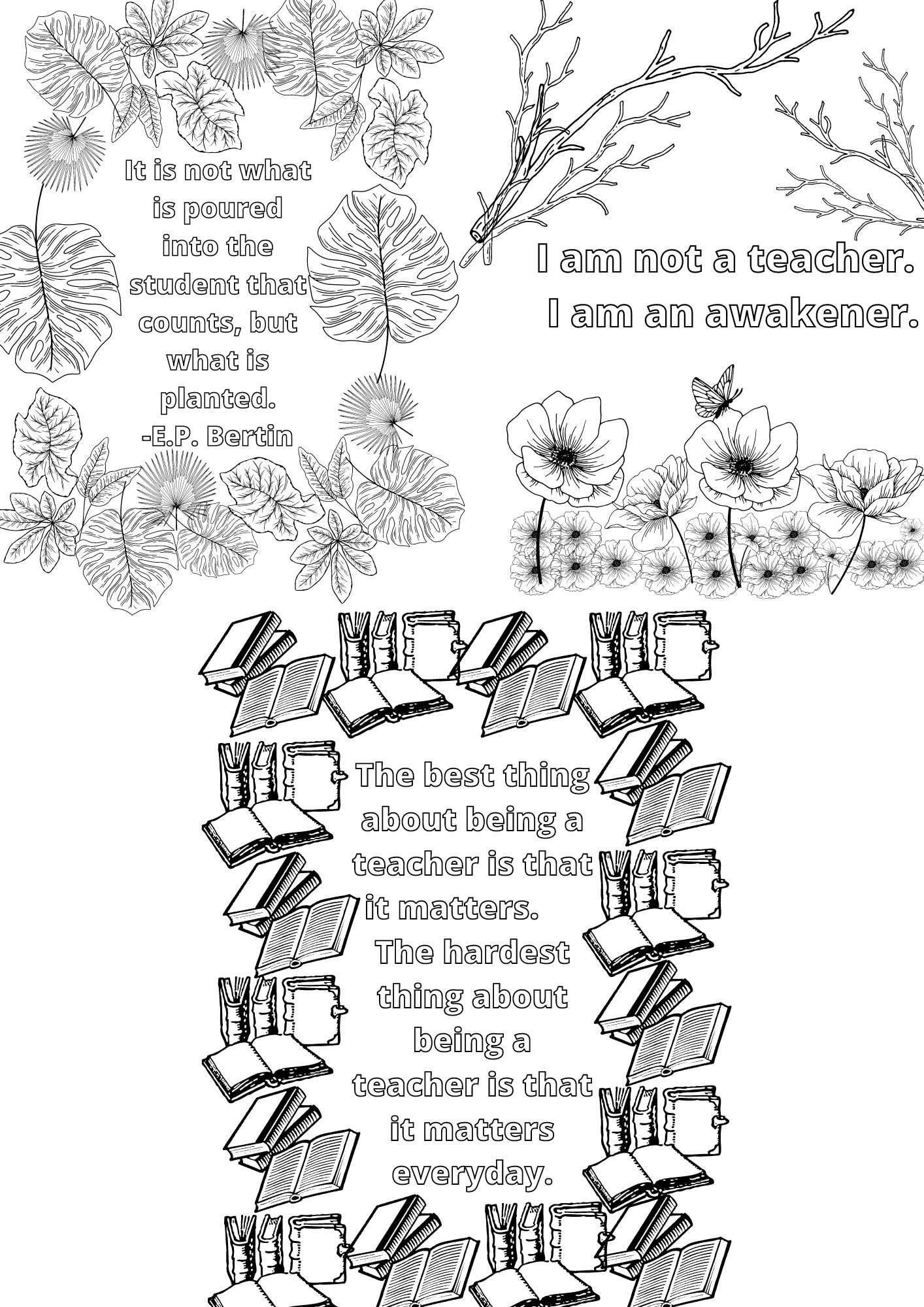 It is not what is poured into the student that counts, but what is planted.
-E.P. Bertin

I am not a teacher.
I am an awakener.

The best thing about being a teacher is that it matters.
The hardest thing about being a teacher is that it matters everyday.