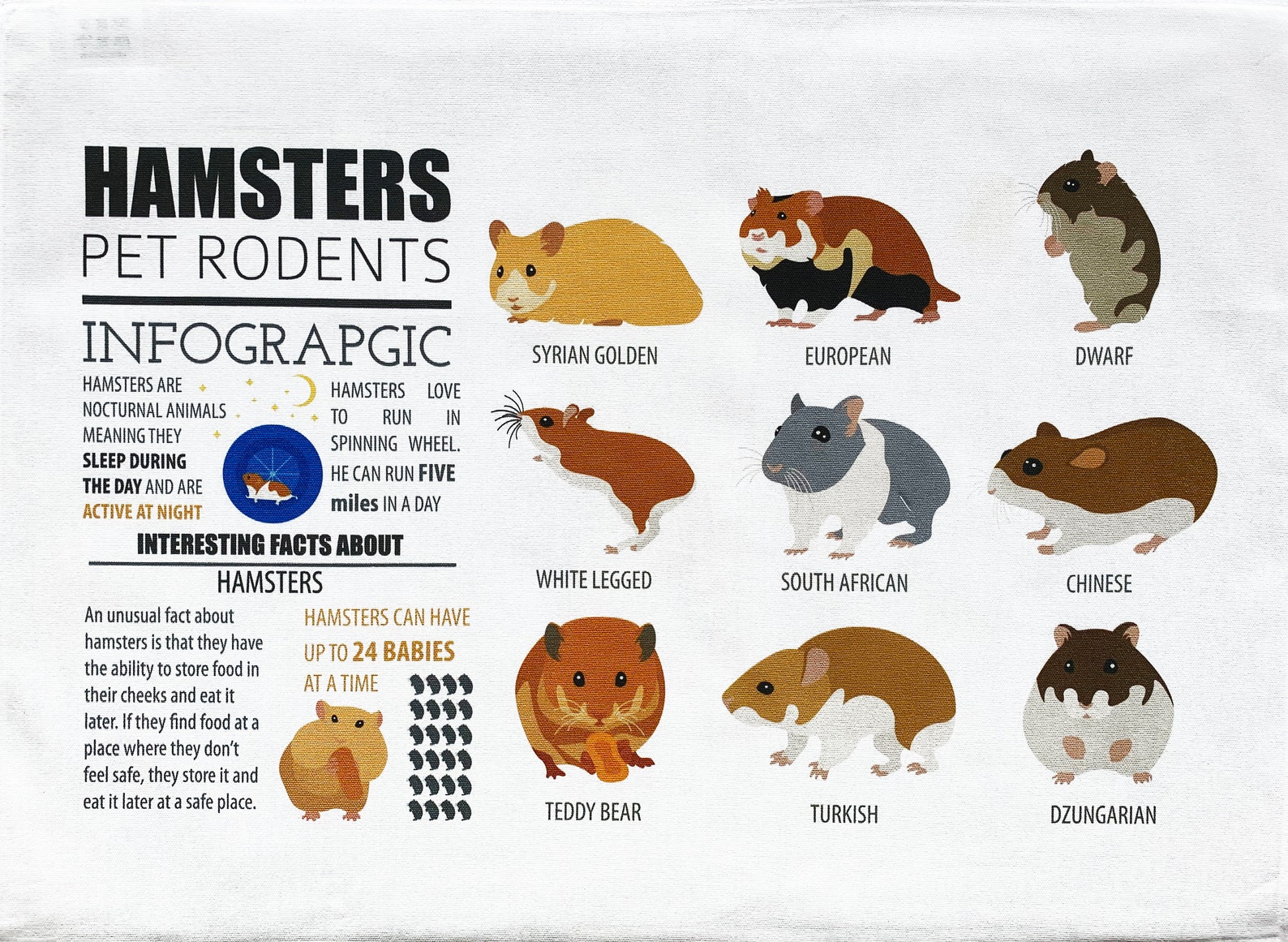 HAMSTERS
PET RODENTS

INFOGRAPGIC

HAMSTERS ARE NOCTURNAL ANIMALS MEANING THEY SLEEP DURING THE DAY AND ARE ACTIVE AT NIGHT

HAMSTERS LOVE TO RUN IN SPINNING WHEEL. HE CAN RUN FIVE miles IN A DAY

INTERESTING FACTS ABOUT
HAMSTERS

An unusual fact about hamsters is that they have the ability to store food in their cheeks and eat it later. If they find food at a place where they don't feel safe, they store it and eat it later at a safe place.

HAMSTERS CAN HAVE UP TO 24 BABIES AT A TIME

SYRIAN GOLDEN

EUROPEAN

DWARF

WHITE LEGGED

SOUTH AFRICAN

CHINESE

TEDDY BEAR

TURKISH

DZUNGARIAN