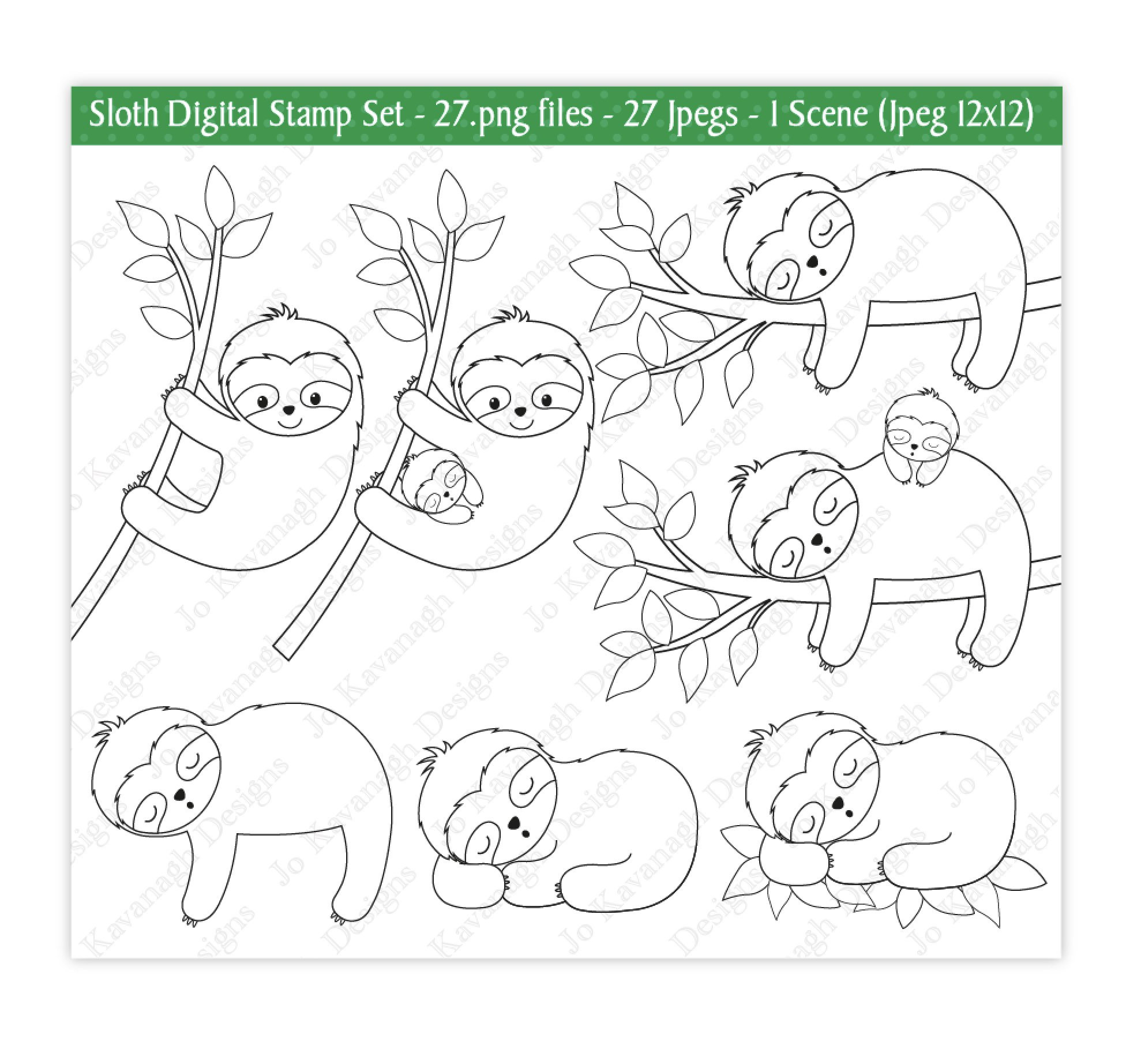 Sloth Digital Stamp Set - 27.png files - 27 Jpegs - 1 Scene (Jpeg 12x12)

Jo Kavanagh Designs