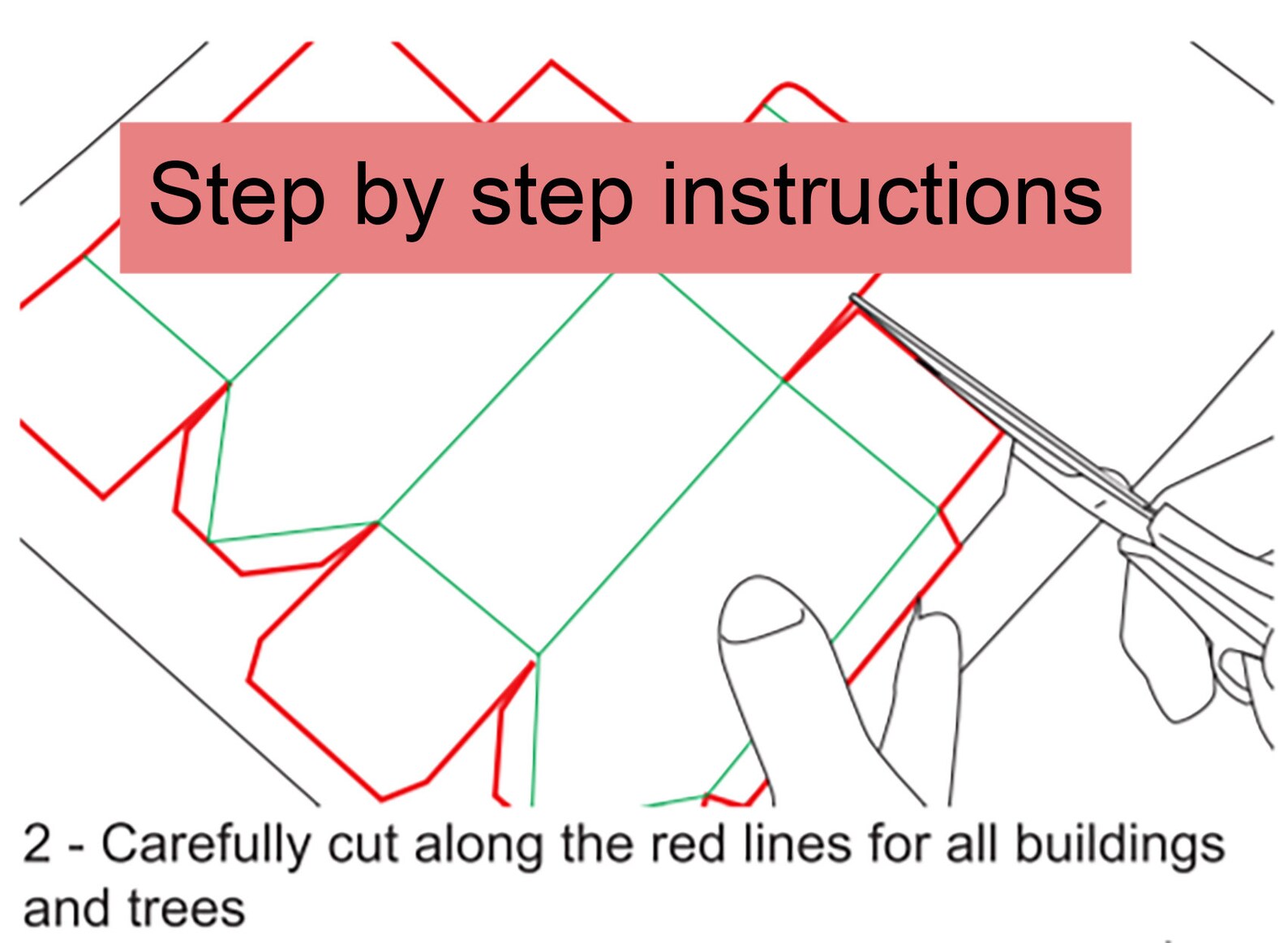 Step by step instructions

2 - Carefully cut along the red lines for all buildings and trees